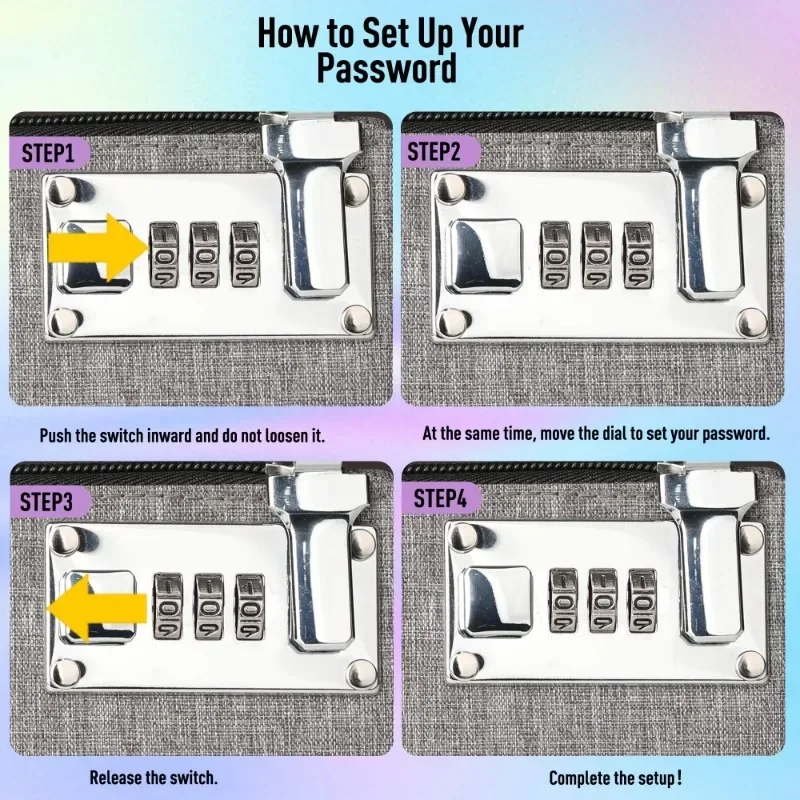 How to Set Up Your Password

STEP1

Push the switch inward and do not loosen it.

STEP2

At the same time, move the dial to set your password.

STEP3

Release the switch.

STEP4

Complete the setup!