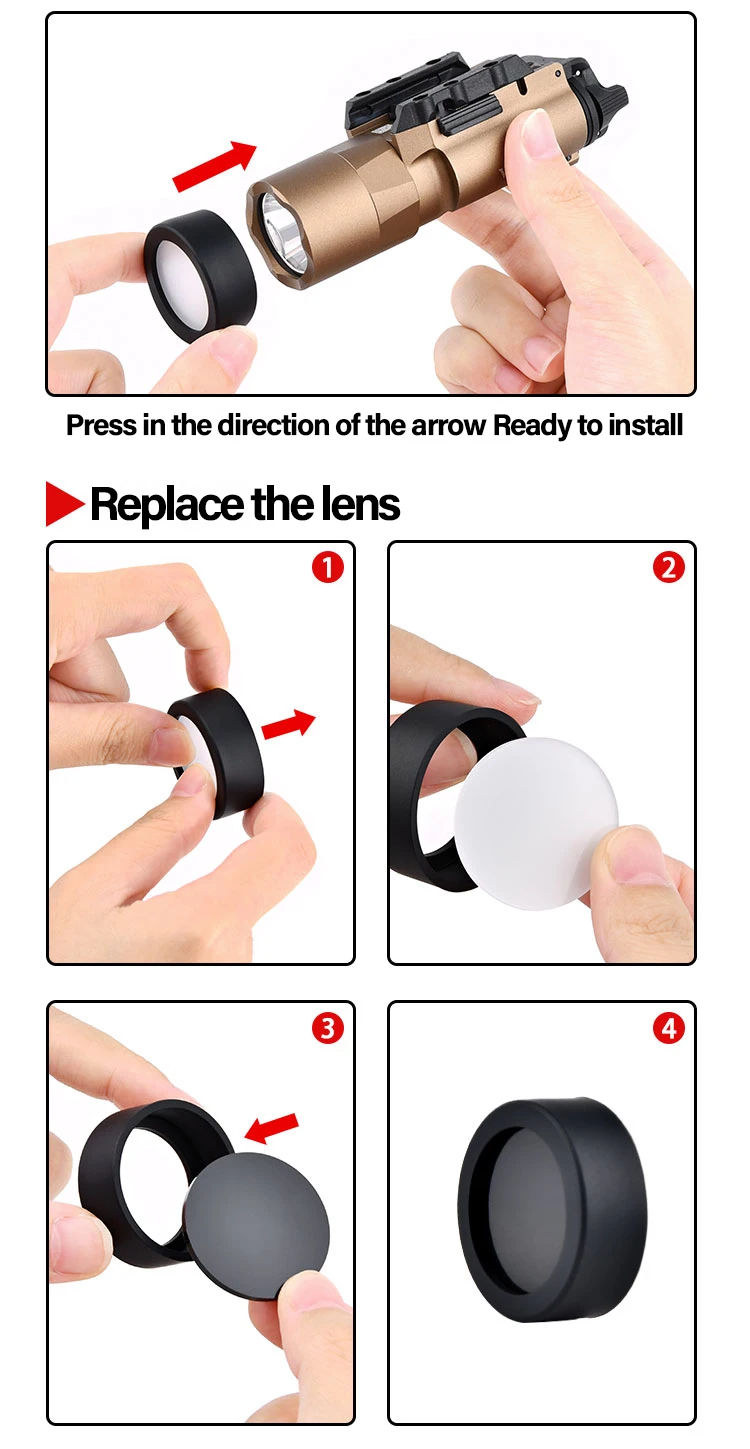 Press in the direction of the arrow Ready to install

Replace the lens

1

2

3

4