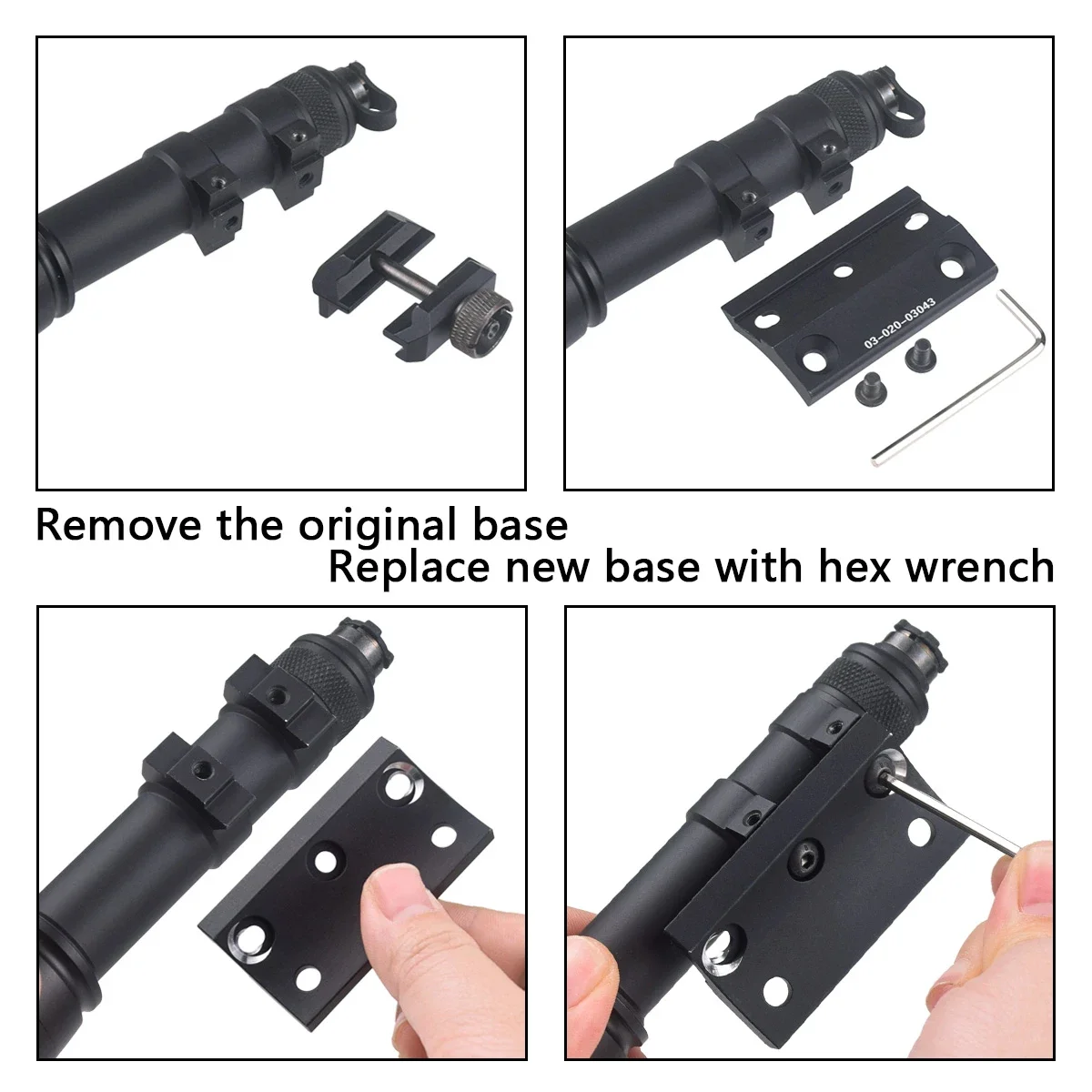 03-020-03043

Remove the original base

Replace new base with hex wrench