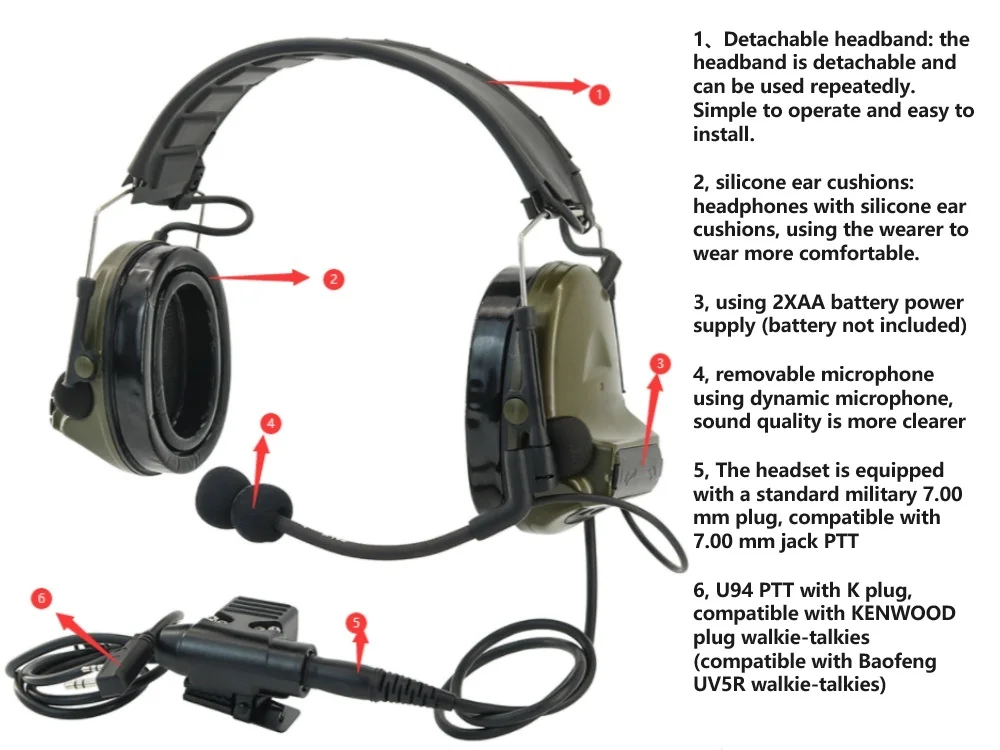 1

2

3

4

5

6

1、Detachable headband: the headband is detachable and can be used repeatedly. Simple to operate and easy to install.

2, silicone ear cushions: headphones with silicone ear cushions, using the wearer to wear more comfortable.

3, using 2XAA battery power supply (battery not included)

4, removable microphone using dynamic microphone, sound quality is more clearer

5, The headset is equipped with a standard military 7.00 mm plug, compatible with 7.00 mm jack PTT

6, U94 PTT with K plug, compatible with KENWOOD plug walkie-talkies (compatible with Baofeng UV5R walkie-talkies)