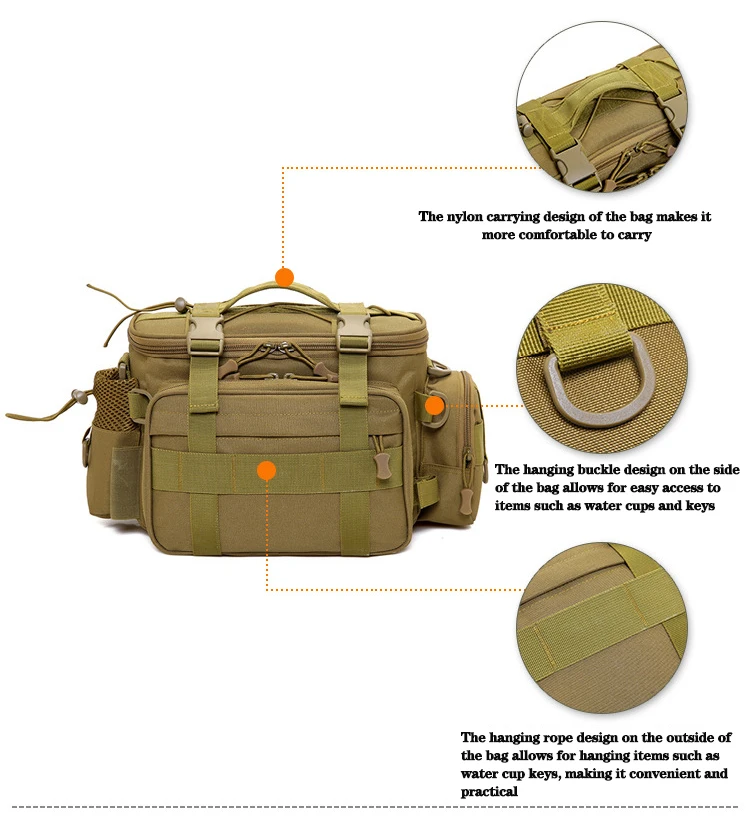 The nylon carrying design of the bag makes it more comfortable to carry

The hanging buckle design on the side of the bag allows for easy access to items such as water cups and keys

The hanging rope design on the outside of the bag allows for hanging items such as water cup keys, making it convenient and practical