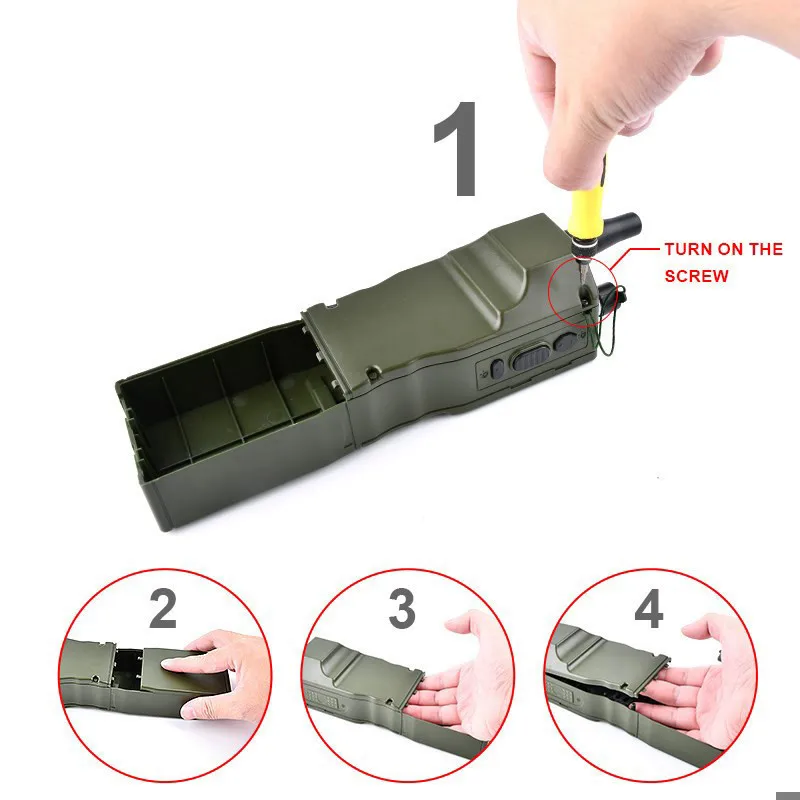 1

TURN ON THE SCREW

2

3

4