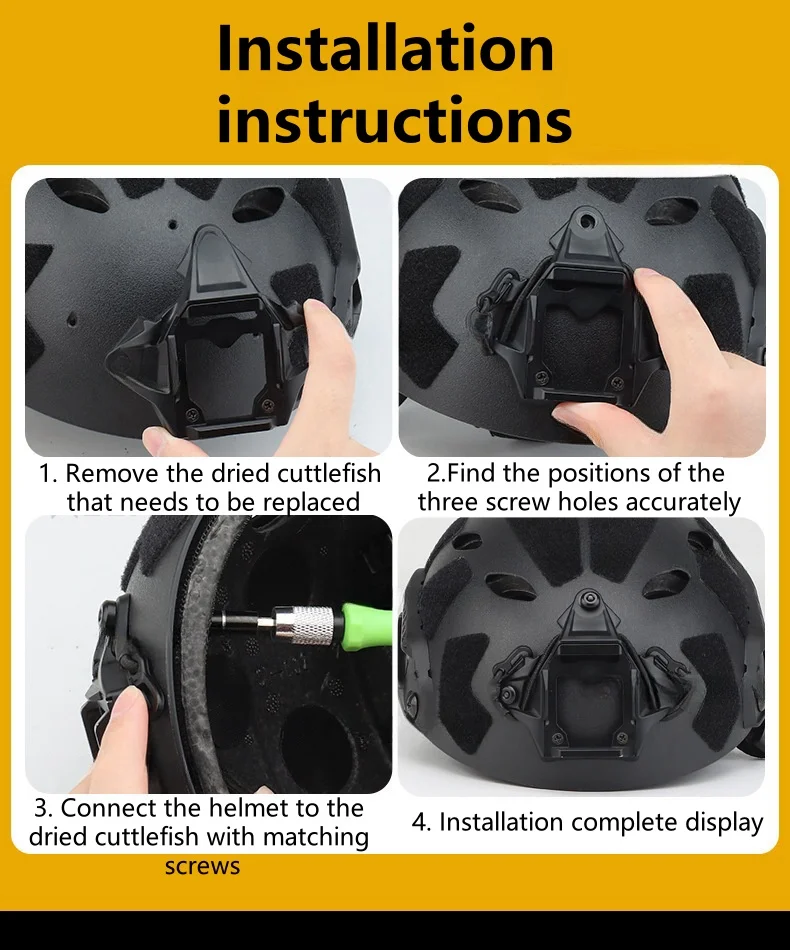 Installation instructions

1. Remove the dried cuttlefish that needs to be replaced

2.Find the positions of the three screw holes accurately

3. Connect the helmet to the dried cuttlefish with matching screws

4. Installation complete display