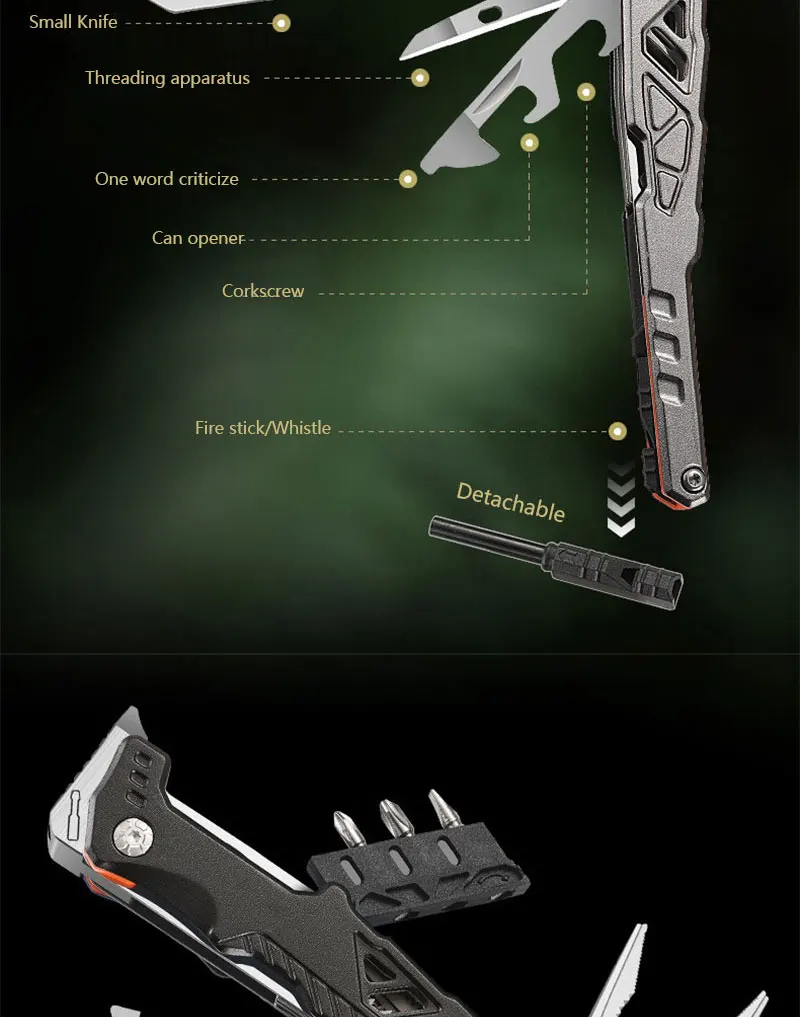 Small Knife

Threading apparatus

One word criticize

Can opener

Corkscrew

Fire stick/Whistle

Detachable