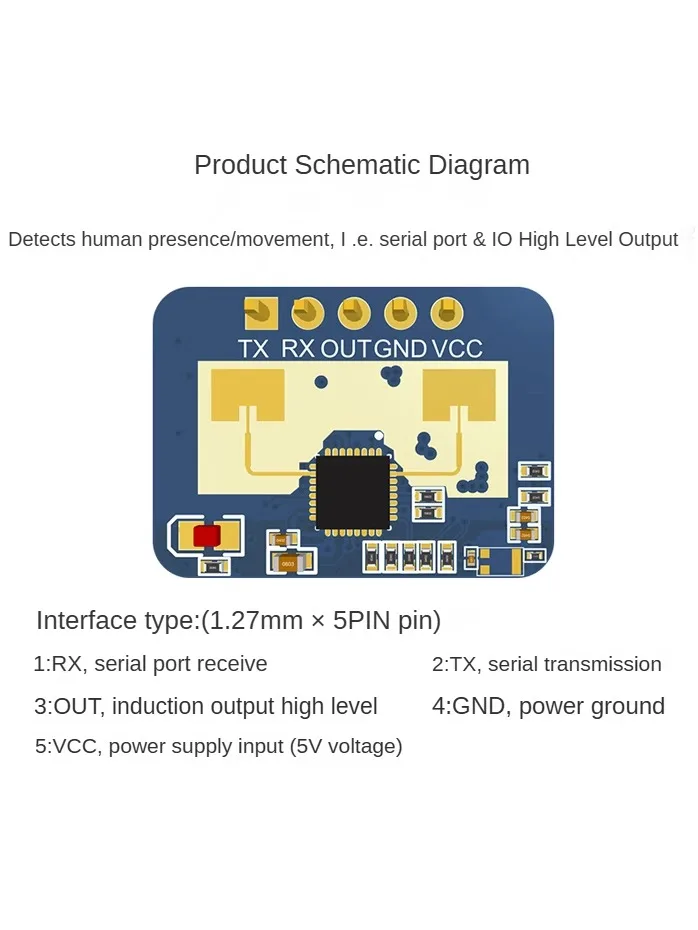 Product Schematic Diagram

Detects human presence/movement, I .e. serial port & IO High Level Output

TX RX OUT GND VCC

Interface type:(1.27mm × 5PIN pin)

1:RX, serial port receive

2:TX, serial transmission

3:OUT, induction output high level

4:GND, power ground

5:VCC, power supply input (5V voltage)