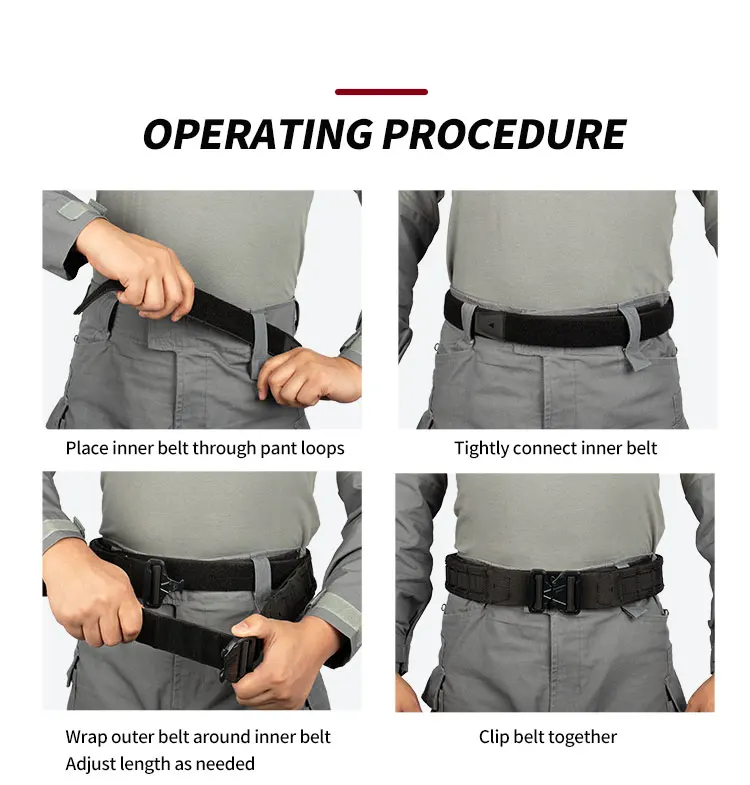 OPERATING PROCEDURE

Place inner belt through pant loops

Tightly connect inner belt

Wrap outer belt around inner belt
Adjust length as needed

Clip belt together