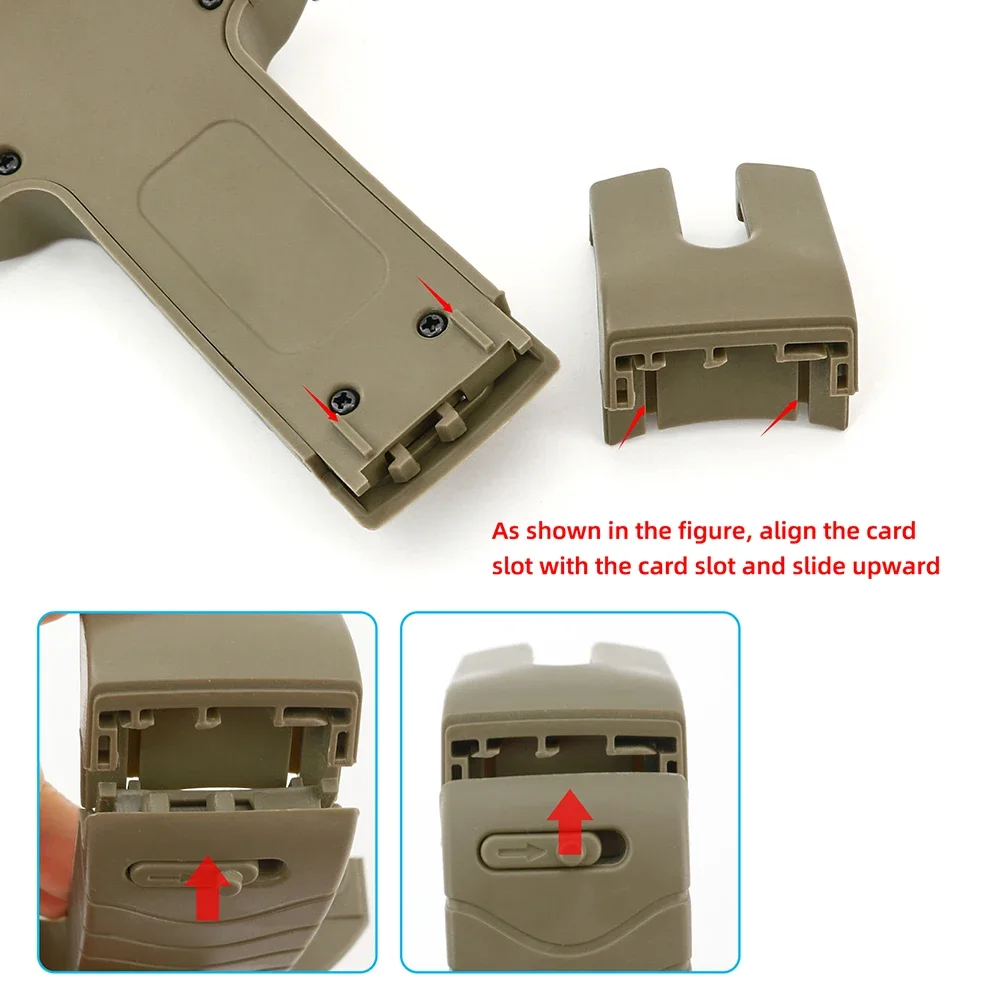 As shown in the figure, align the card slot with the card slot and slide upward