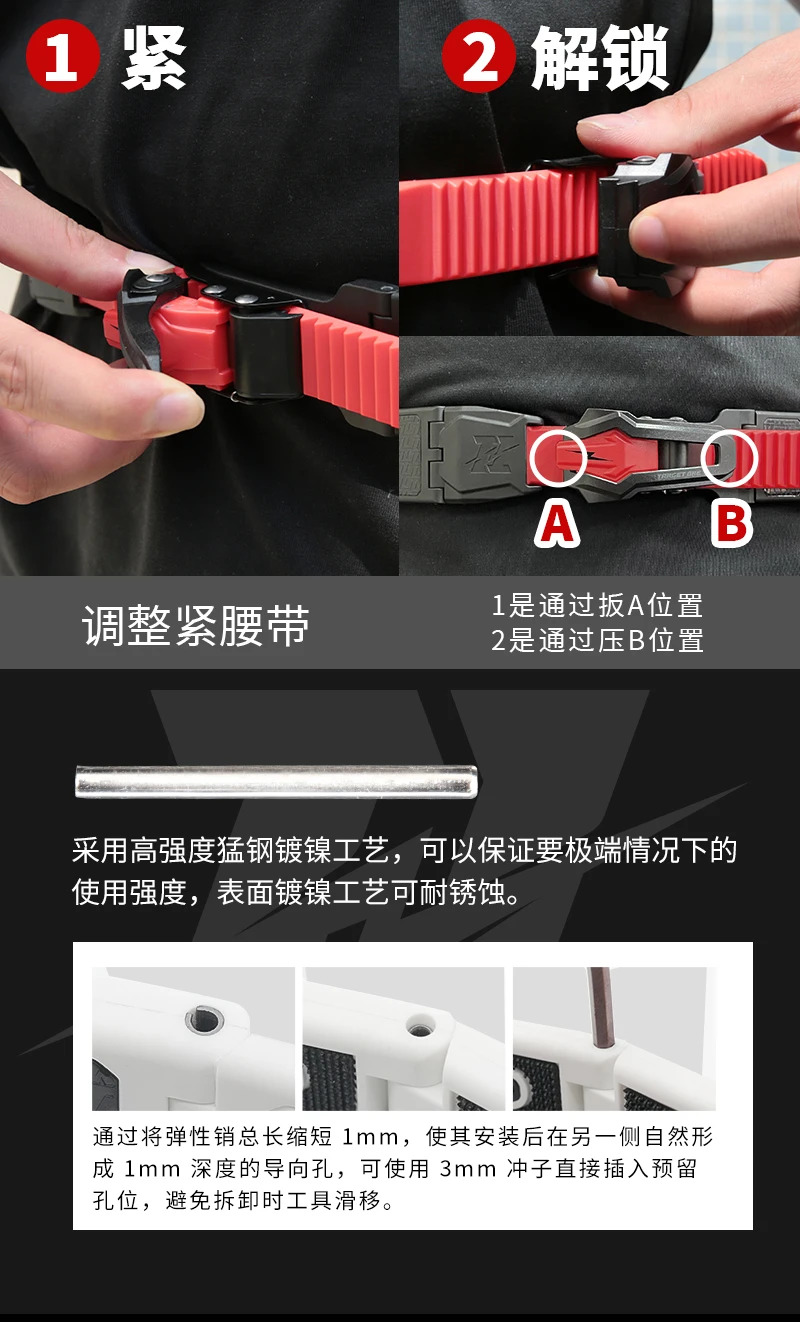 1 紧

2 解锁

A

B

调整紧腰带

1是通过扳A位置
2是通过压B位置

采用高强度猛钢镀镍工艺，可以保证要极端情况下的使用强度，表面镀镍工艺可耐锈蚀。

通过将弹性销总长缩短 1mm，使其安装后在另一侧自然形成 1mm 深度的导向孔，可使用 3mm 冲子直接插入预留孔位，避免拆卸时工具滑移。