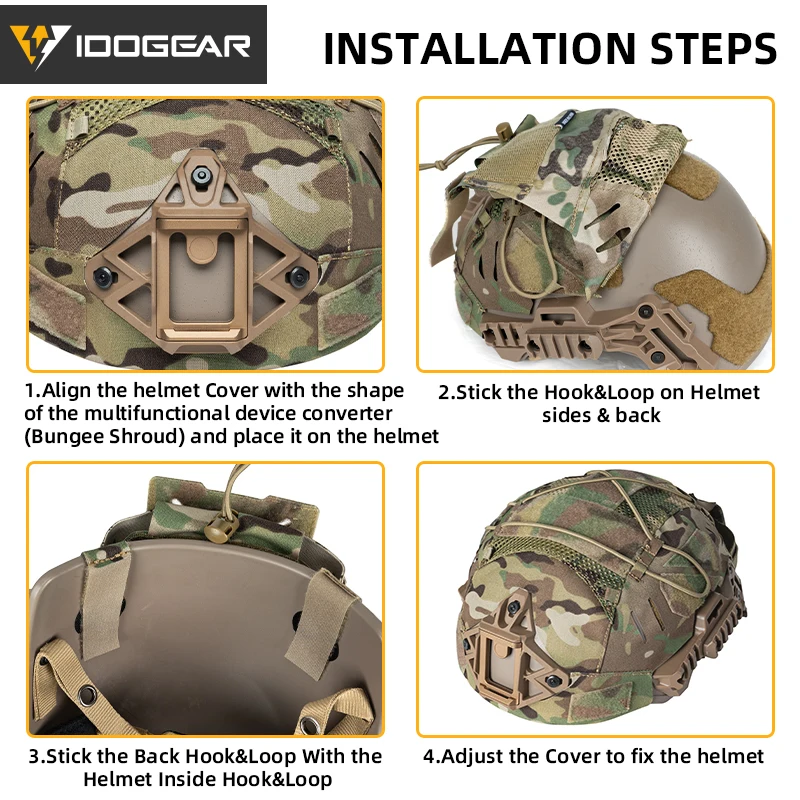 IDOGEAR

INSTALLATION STEPS

1.Align the helmet Cover with the shape of the multifunctional device converter (Bungee Shroud) and place it on the helmet

2.Stick the Hook&Loop on Helmet sides & back

3.Stick the Back Hook&Loop With the Helmet Inside Hook&Loop

4.Adjust the Cover to fix the helmet