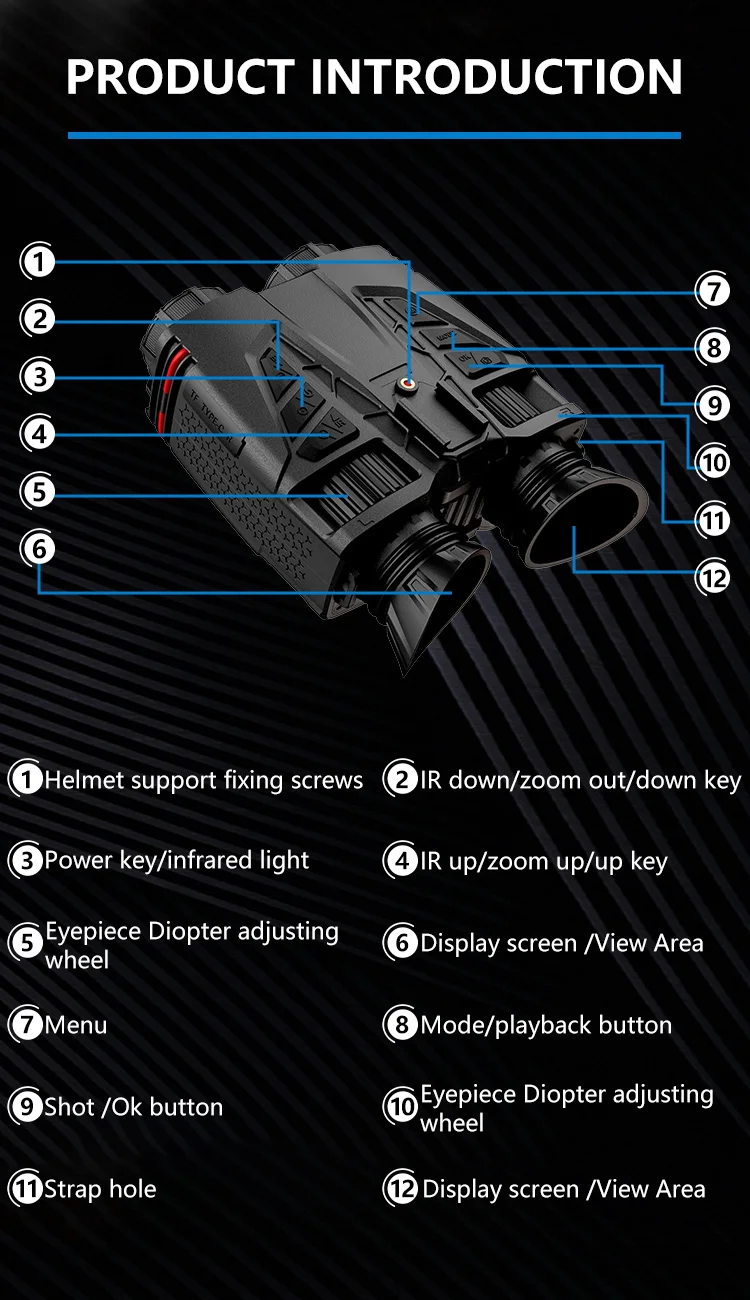 PRODUCT INTRODUCTION

1
2
3
4
5
6
7
8
9
10
11
12

1 Helmet support fixing screws
2 IR down/zoom out/down key
3 Power key/infrared light
4 IR up/zoom up/up key
5 Eyepiece Diopter adjusting wheel
6 Display screen /View Area
7 Menu
8 Mode/playback button
9 Shot /Ok button
10 Eyepiece Diopter adjusting wheel
11 Strap hole
12 Display screen /View Area