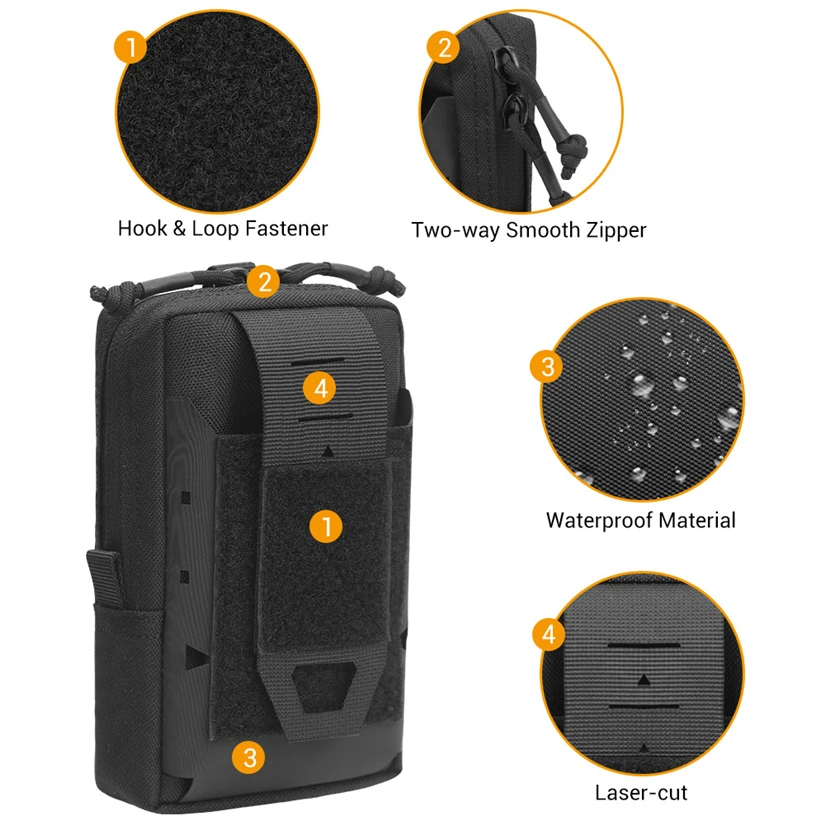 1

Hook & Loop Fastener

2

Two-way Smooth Zipper

2

4

1

3

3

Waterproof Material

4

Laser-cut