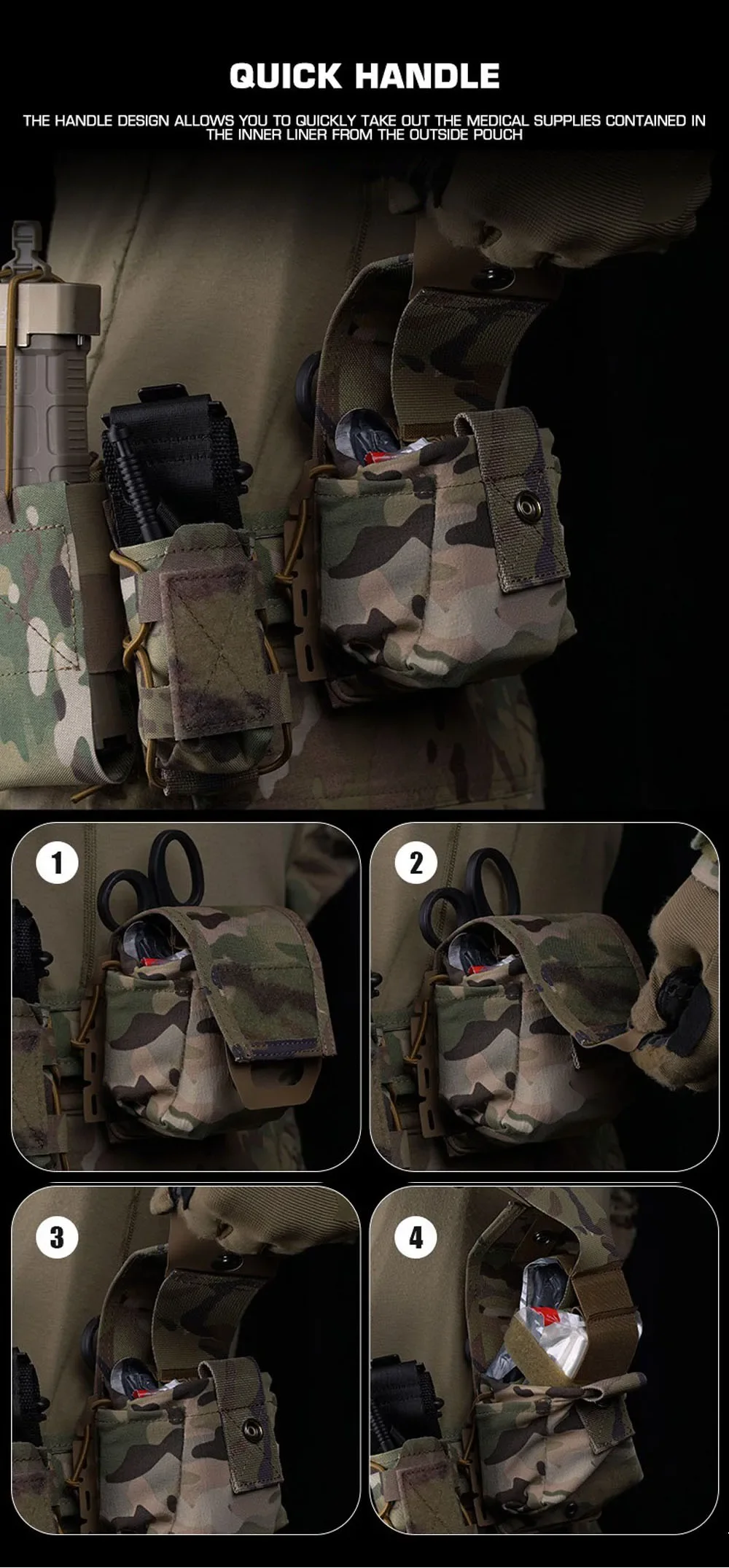 QUICK HANDLE

THE HANDLE DESIGN ALLOWS YOU TO QUICKLY TAKE OUT THE MEDICAL SUPPLIES CONTAINED IN THE INNER LINER FROM THE OUTSIDE POUCH

1

2

3

4