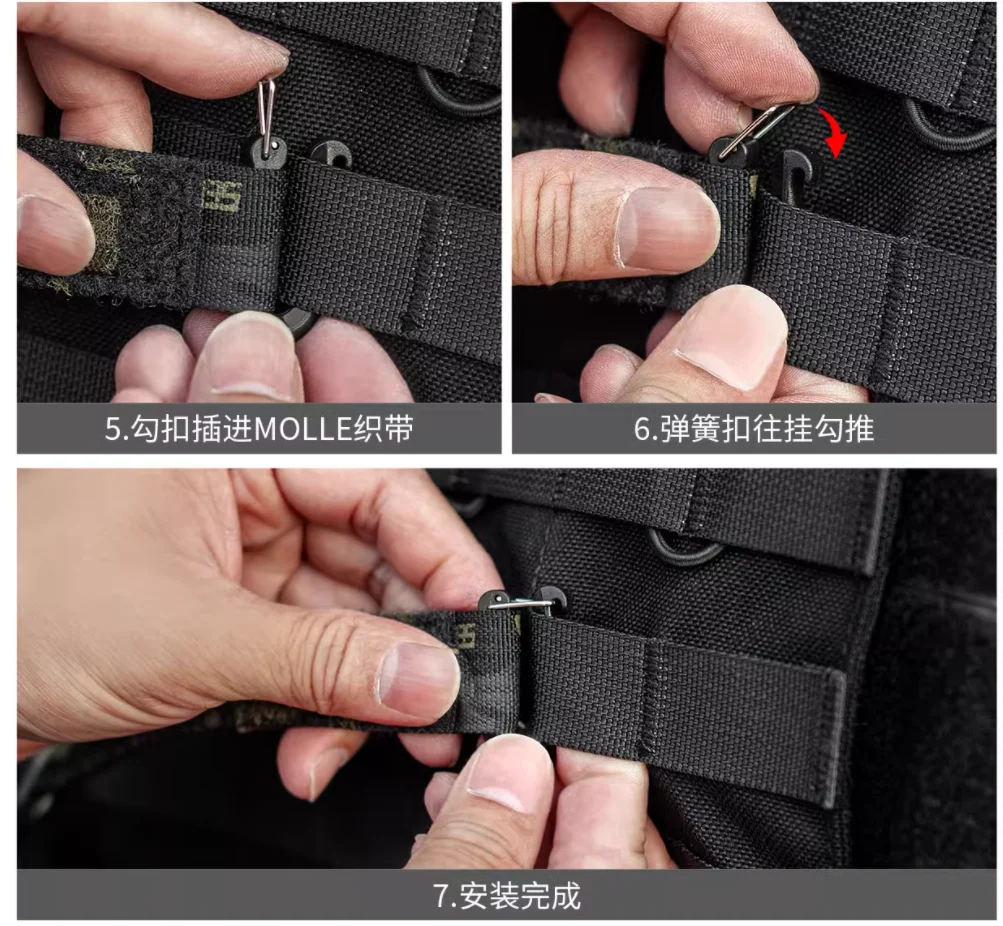 5.勾扣插进MOLLE织带

6.弹簧扣往挂勾推

7.安装完成