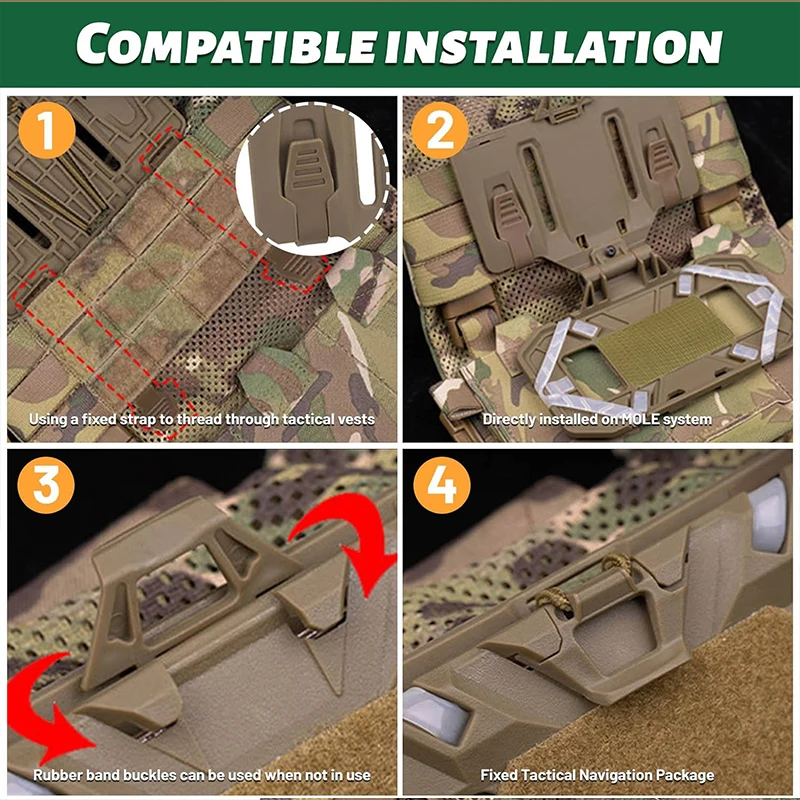 COMPATIBLE INSTALLATION

1
Using a fixed strap to thread through tactical vests

2
Directly installed on MOLE system

3
Rubber band buckles can be used when not in use

4
Fixed Tactical Navigation Package