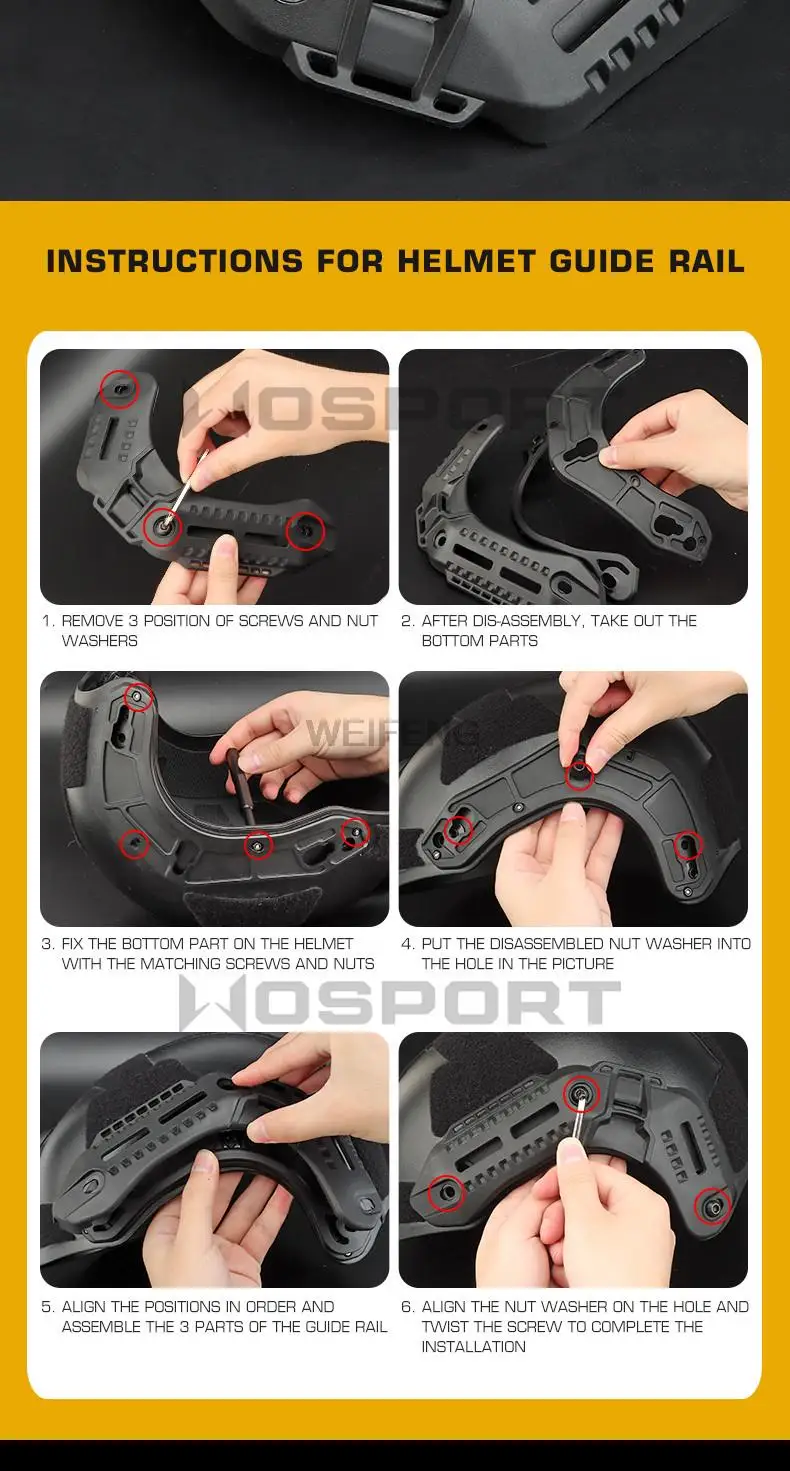 INSTRUCTIONS FOR HELMET GUIDE RAIL

WOSPORT

1. REMOVE 3 POSITION OF SCREWS AND NUT WASHERS

2. AFTER DIS-ASSEMBLY, TAKE OUT THE BOTTOM PARTS

WEIFENG

3. FIX THE BOTTOM PART ON THE HELMET WITH THE MATCHING SCREWS AND NUTS

4. PUT THE DISASSEMBLED NUT WASHER INTO THE HOLE IN THE PICTURE

WOSPORT

5. ALIGN THE POSITIONS IN ORDER AND ASSEMBLE THE 3 PARTS OF THE GUIDE RAIL

6. ALIGN THE NUT WASHER ON THE HOLE AND TWIST THE SCREW TO COMPLETE THE INSTALLATION