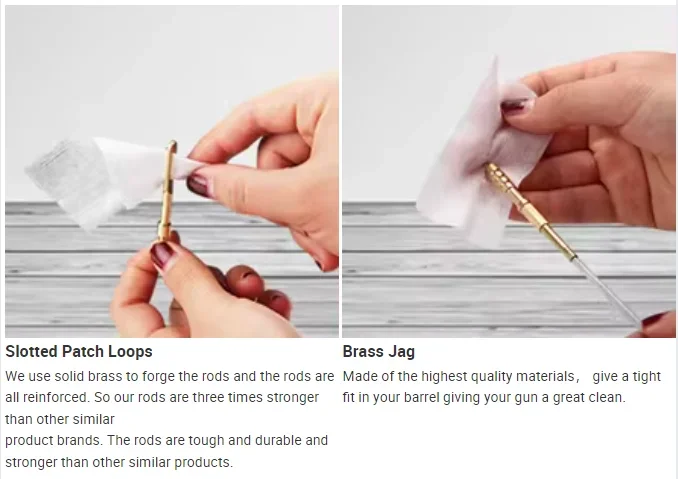 Slotted Patch Loops

We use solid brass to forge the rods and the rods are all reinforced. So our rods are three times stronger than other similar
product brands. The rods are tough and durable and stronger than other similar products.

Brass Jag

Made of the highest quality materials， give a tight fit in your barrel giving your gun a great clean.