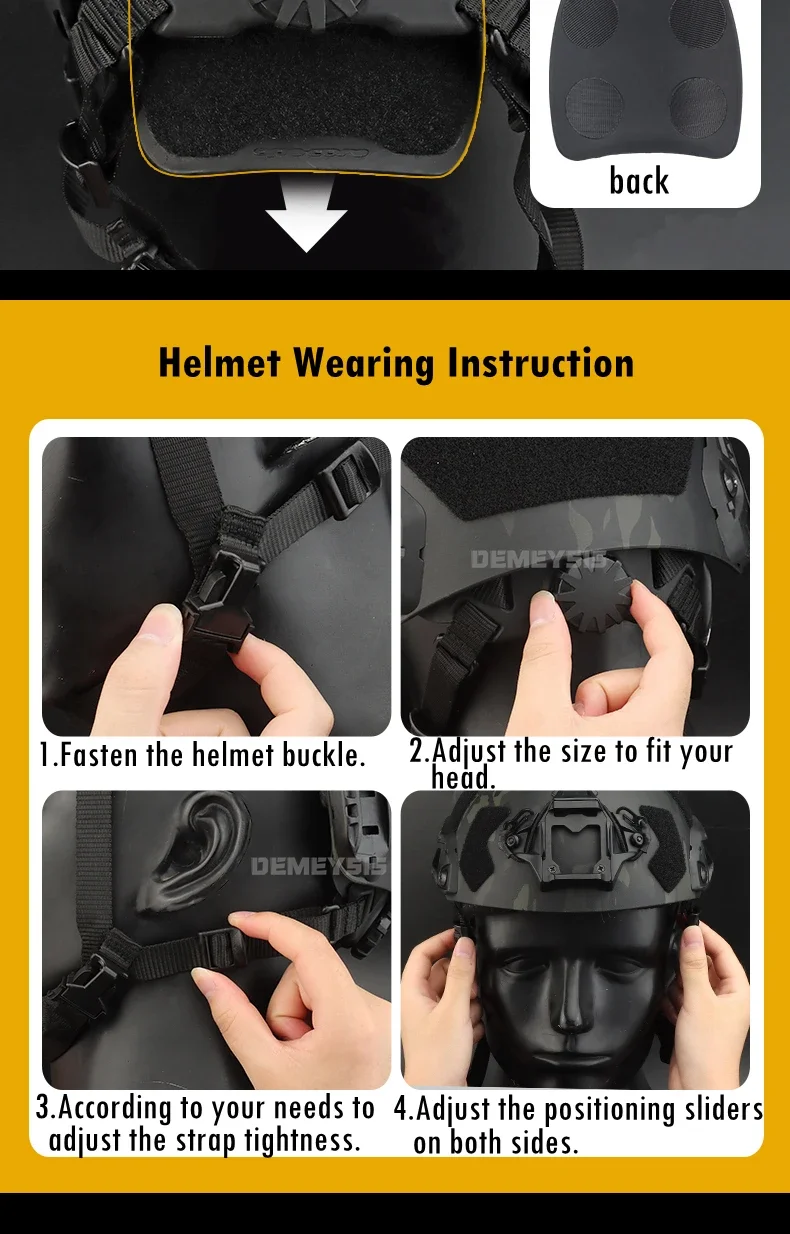 back

Helmet Wearing Instruction

DEMEYSIS

1.Fasten the helmet buckle.

2.Adjust the size to fit your head.

DEMEYSIS

3.According to your needs to adjust the strap tightness.

4.Adjust the positioning sliders on both sides.