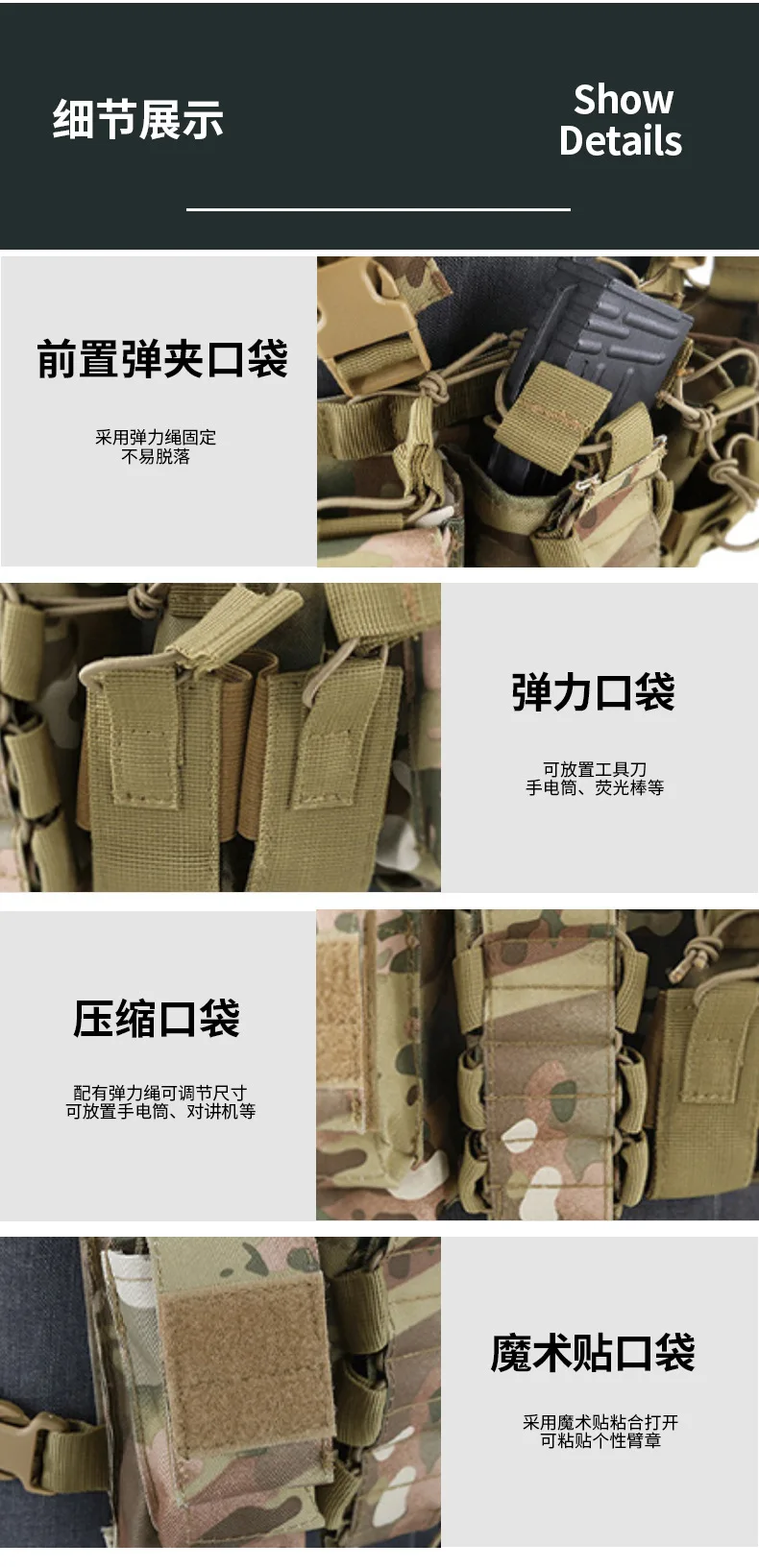 细节展示

Show Details

前置弹夹口袋

采用弹力绳固定
不易脱落

弹力口袋

可放置工具刀
手电筒、荧光棒等

压缩口袋

配有弹力绳可调节尺寸
可放置手电筒、对讲机等

魔术贴口袋

采用魔术贴粘合打开
可粘贴个性臂章