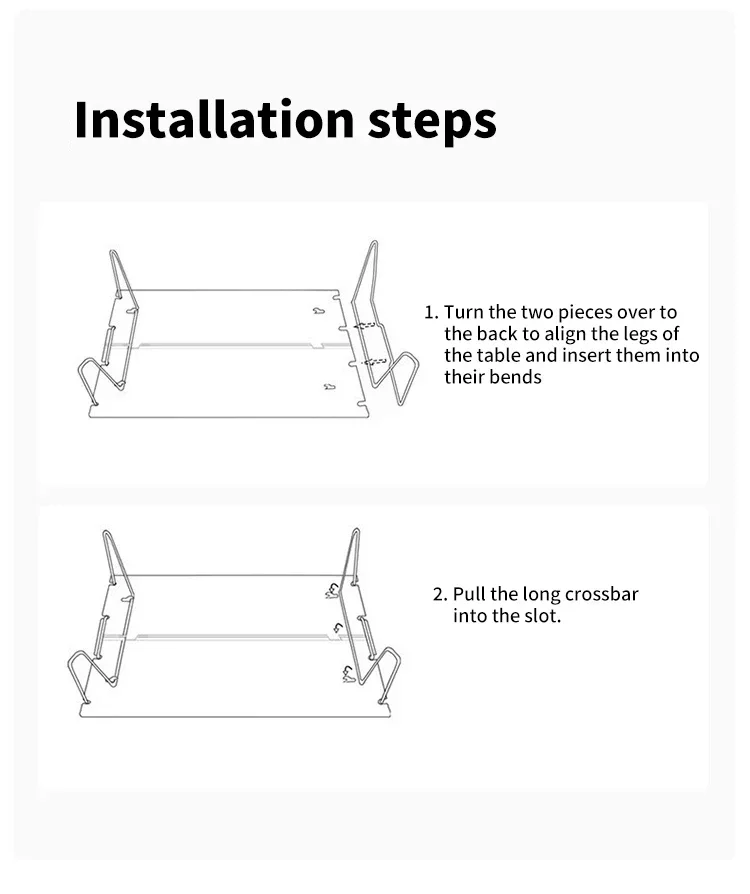 Installation steps

1. Turn the two pieces over to the back to align the legs of the table and insert them into their bends

2. Pull the long crossbar into the slot.