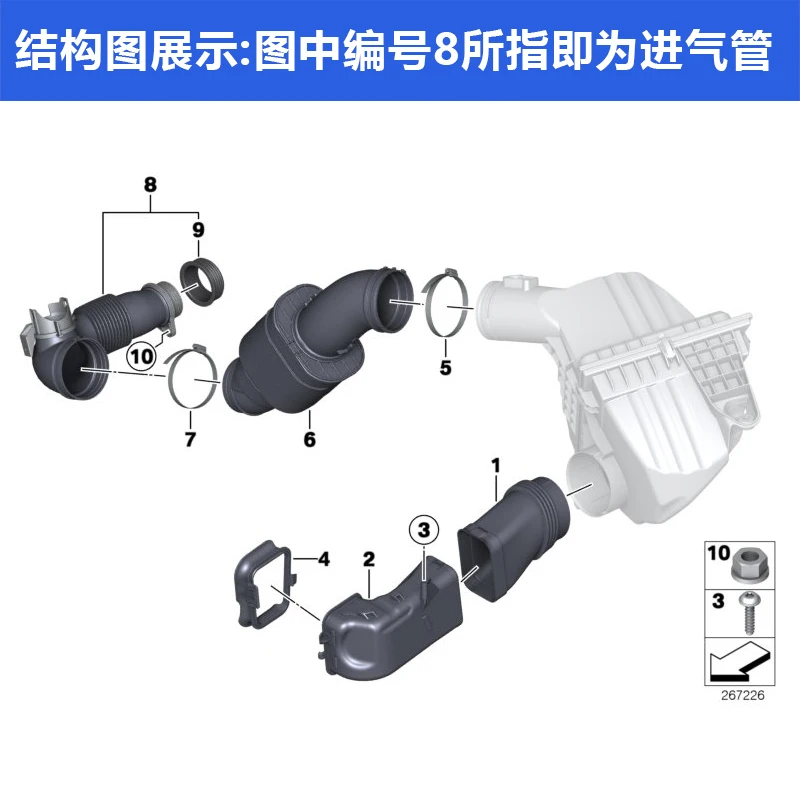 结构图展示:图中编号8所指即为进气管

8
9
10
7
6
5
1
3
4
2
10
3
267226