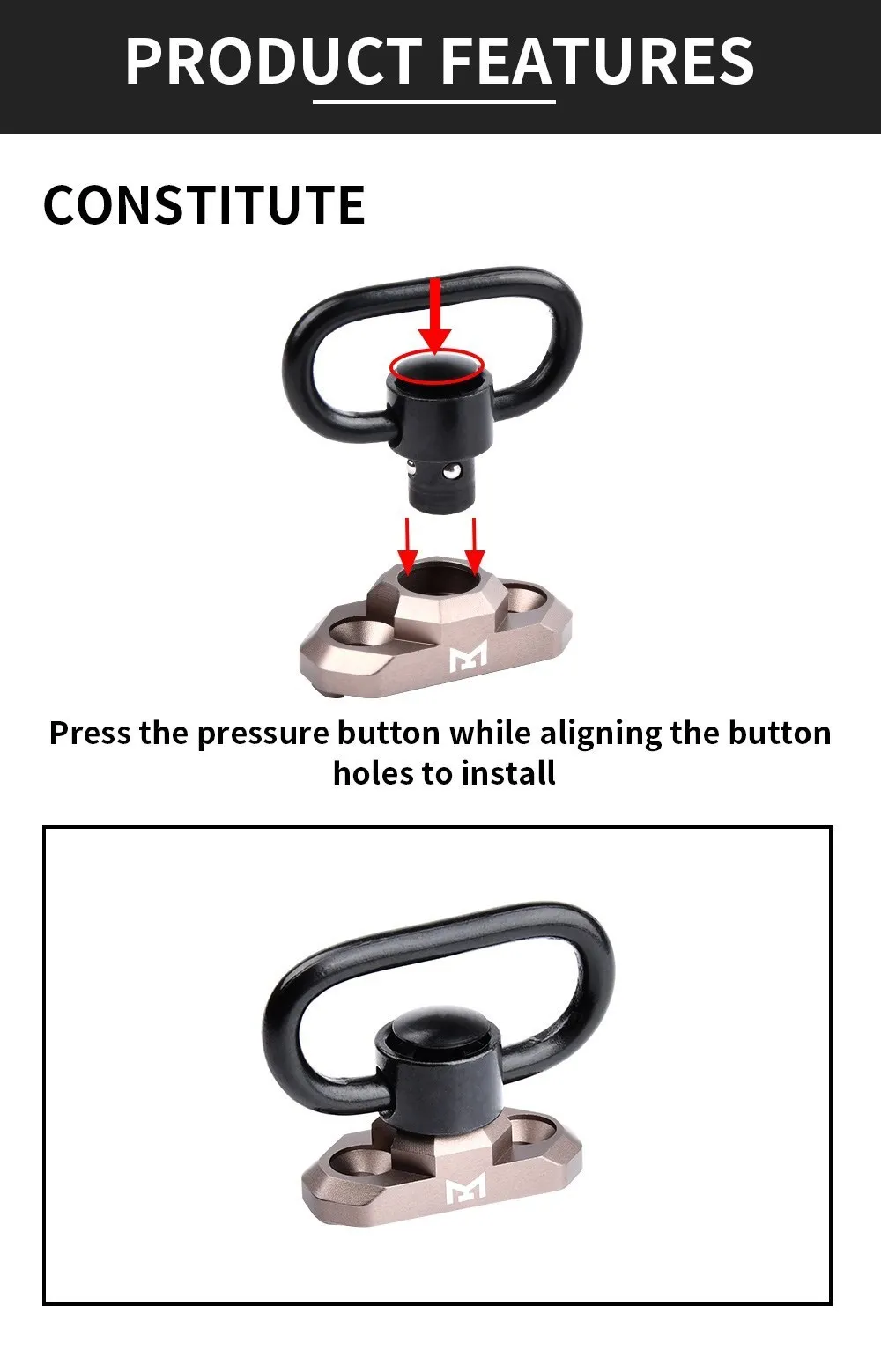 PRODUCT FEATURES

CONSTITUTE

Press the pressure button while aligning the button holes to install