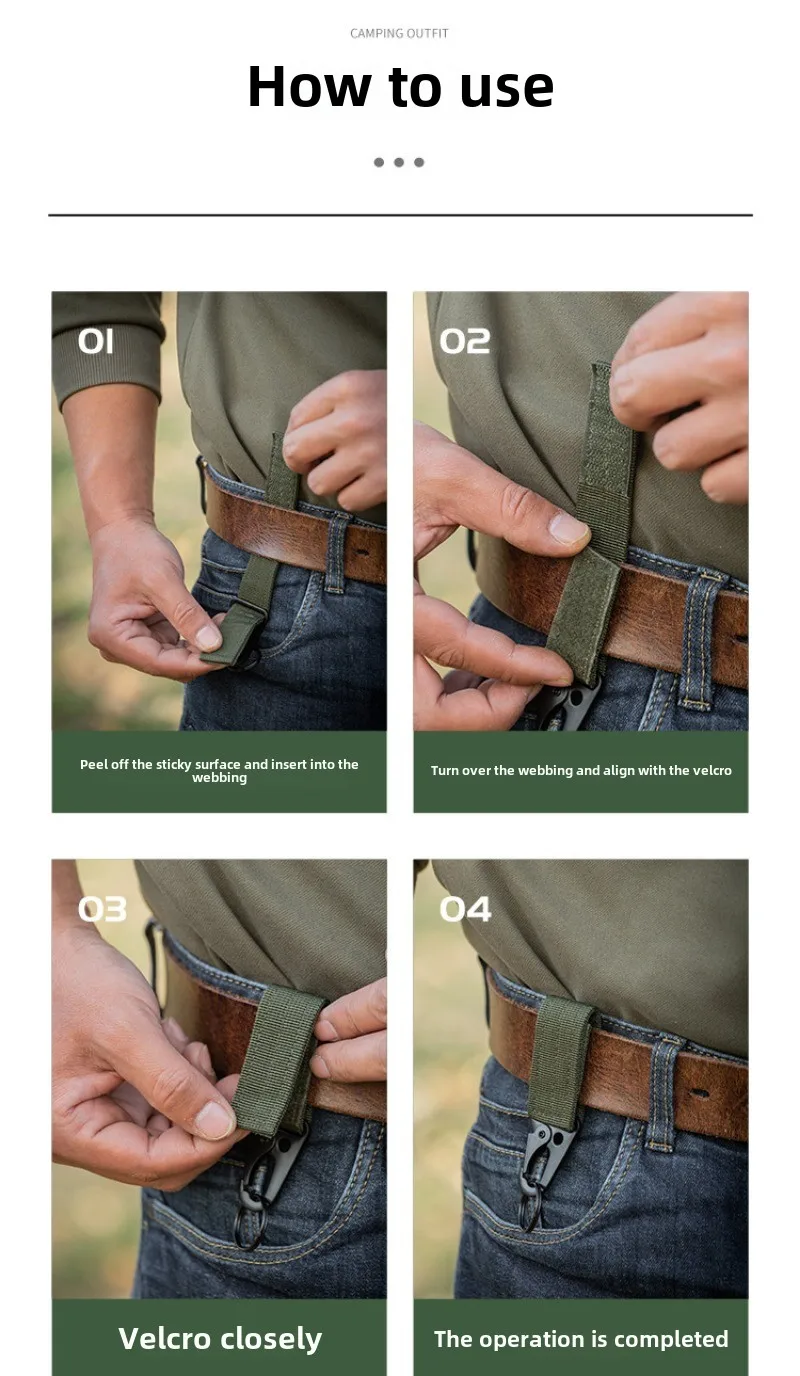 CAMPING OUTFIT

How to use

01

Peel off the sticky surface and insert into the webbing

02

Turn over the webbing and align with the velcro

03

Velcro closely

04

The operation is completed