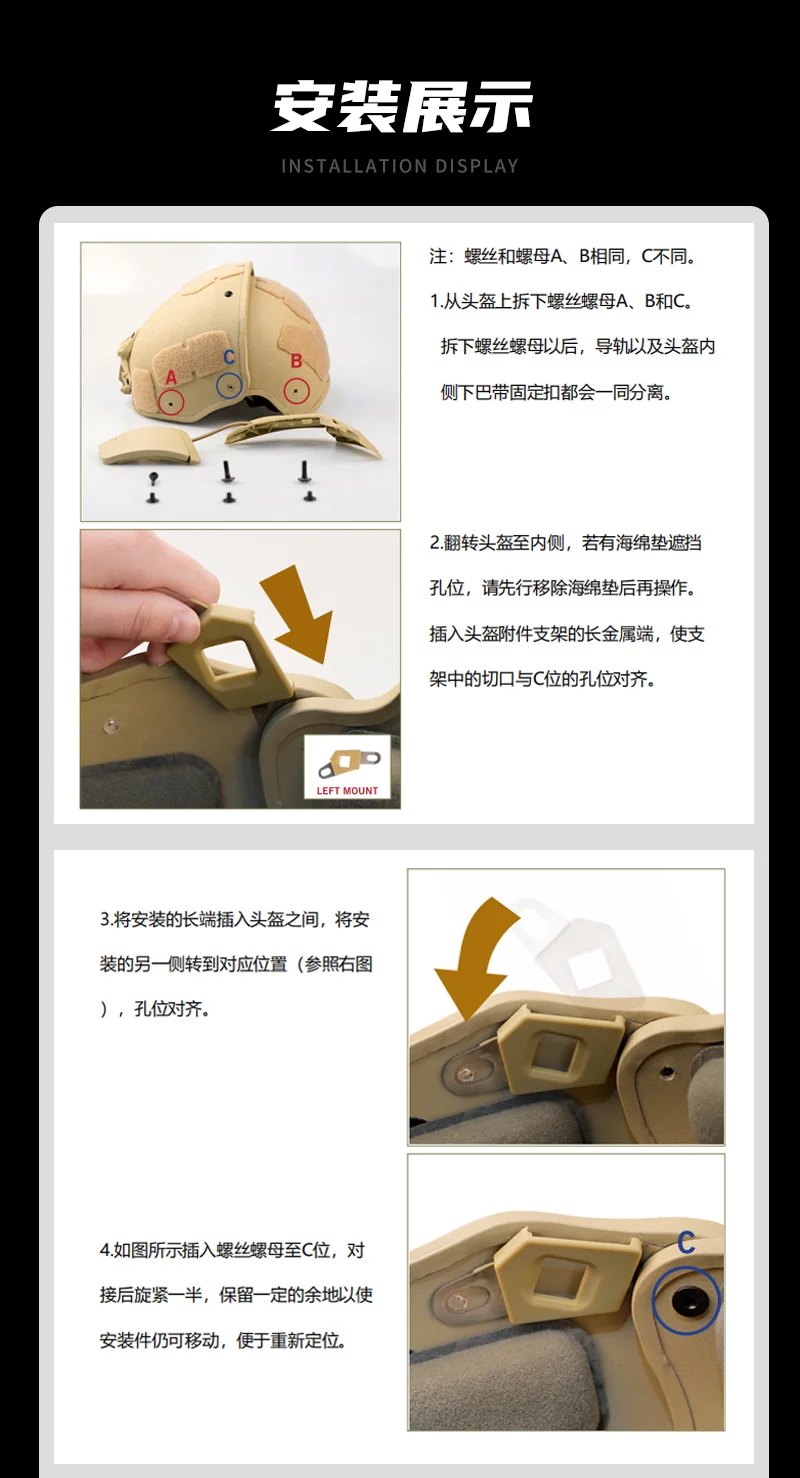 安装展示

INSTALLATION DISPLAY

A C B

注：螺丝和螺母A、B相同，C不同。

1.从头盔上拆下螺丝螺母A、B和C。拆下螺丝螺母以后，导轨以及头盔内侧下巴带固定扣都会一同分离。

LEFT MOUNT

2.翻转头盔至内侧，若有海绵垫遮挡孔位，请先行移除海绵垫后再操作。插入头盔附件支架的长金属端，使支架中的切口与C位的孔位对齐。

3.将安装的长端插入头盔之间，将安装的另一侧转到对应位置（参照右图），孔位对齐。

4.如图所示插入螺丝螺母至C位，对接后旋紧一半，保留一定的余地以使安装件仍可移动，便于重新定位。

C