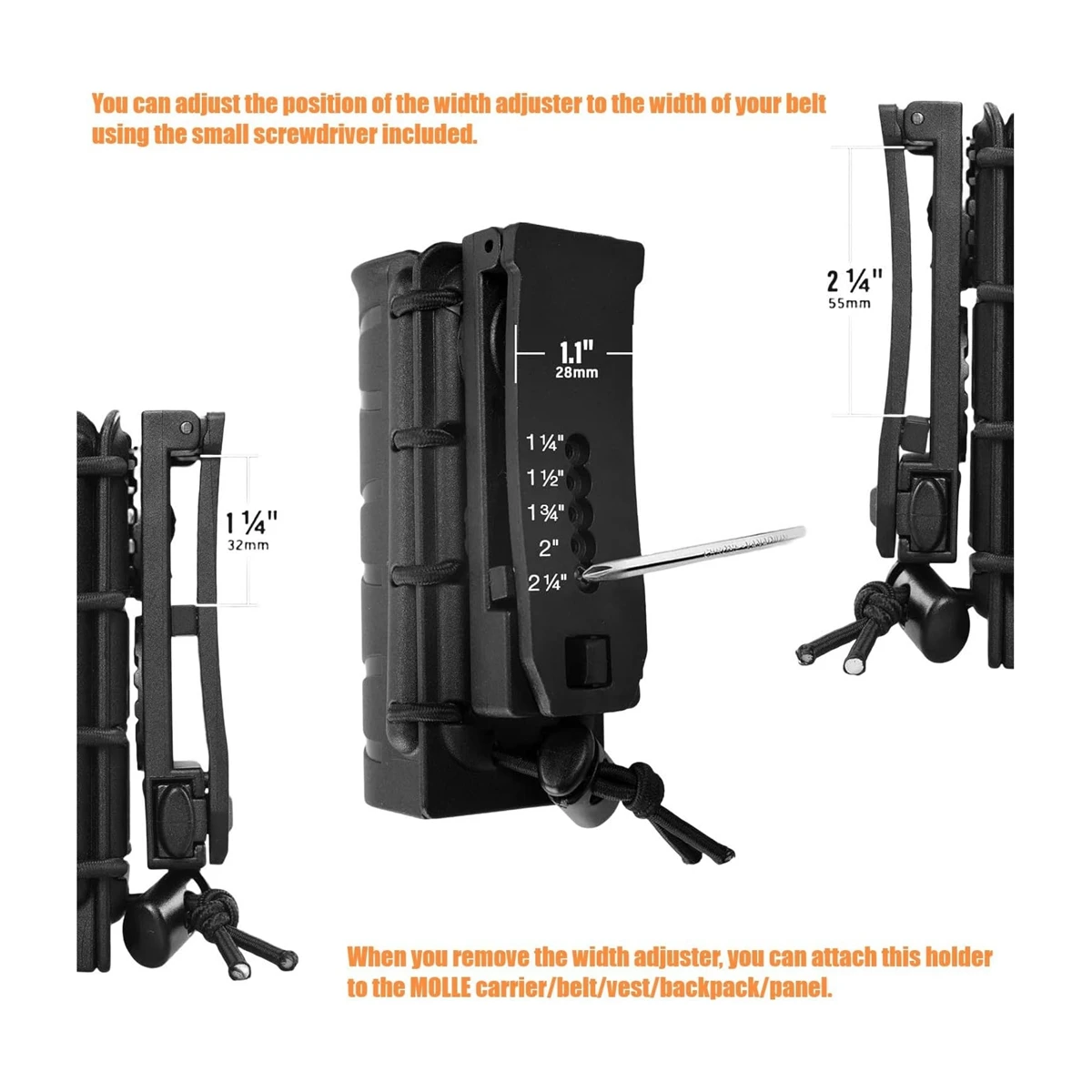 You can adjust the position of the width adjuster to the width of your belt using the small screwdriver included.

2 ¼"
55mm

1.1"
28mm

1 ¼"
1 ½"
1 ¾"
2"
2 ¼"

1 ¼"
32mm

When you remove the width adjuster, you can attach this holder to the MOLLE carrier/belt/vest/backpack/panel.