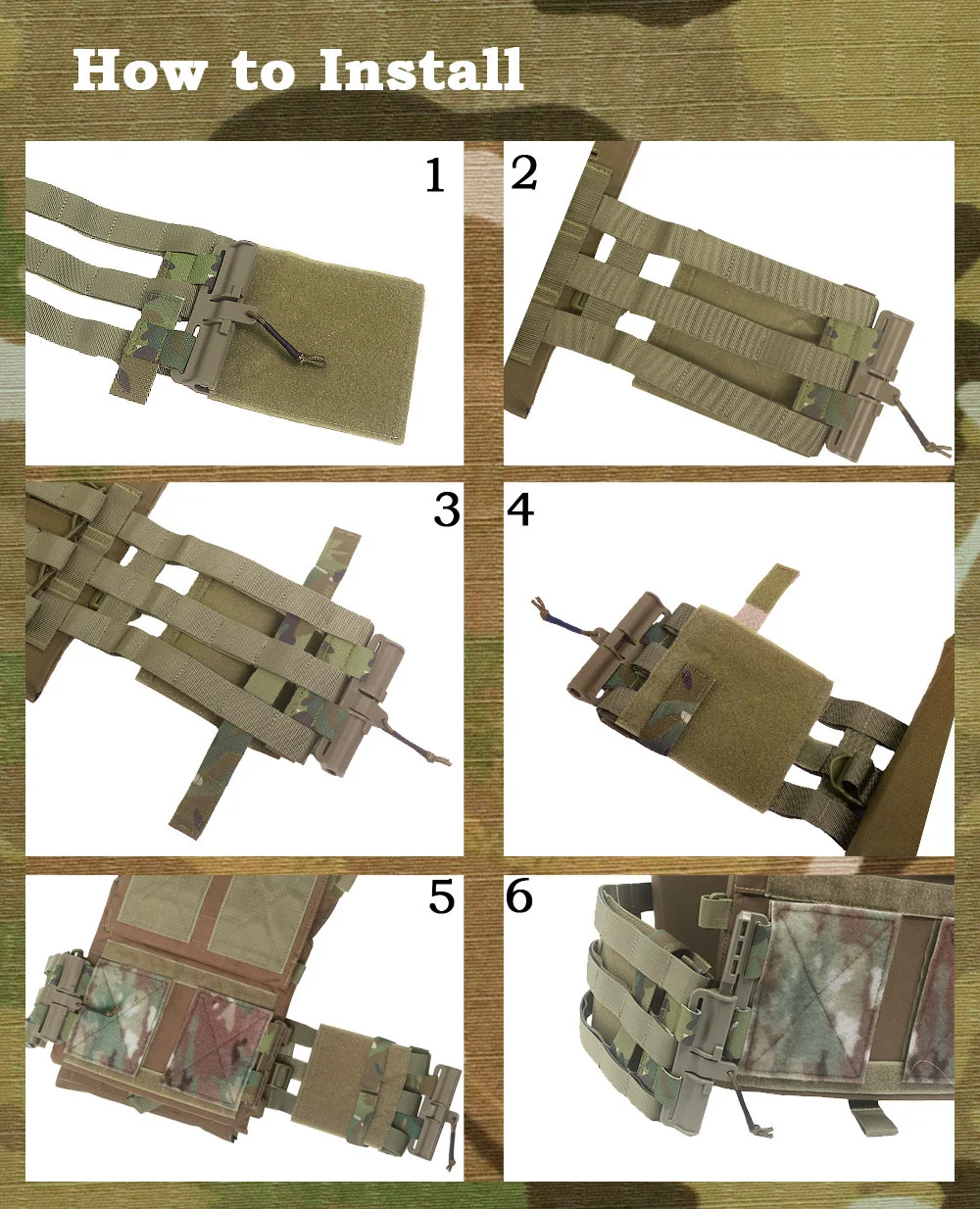 How to Install

1

2

3

4

5

6