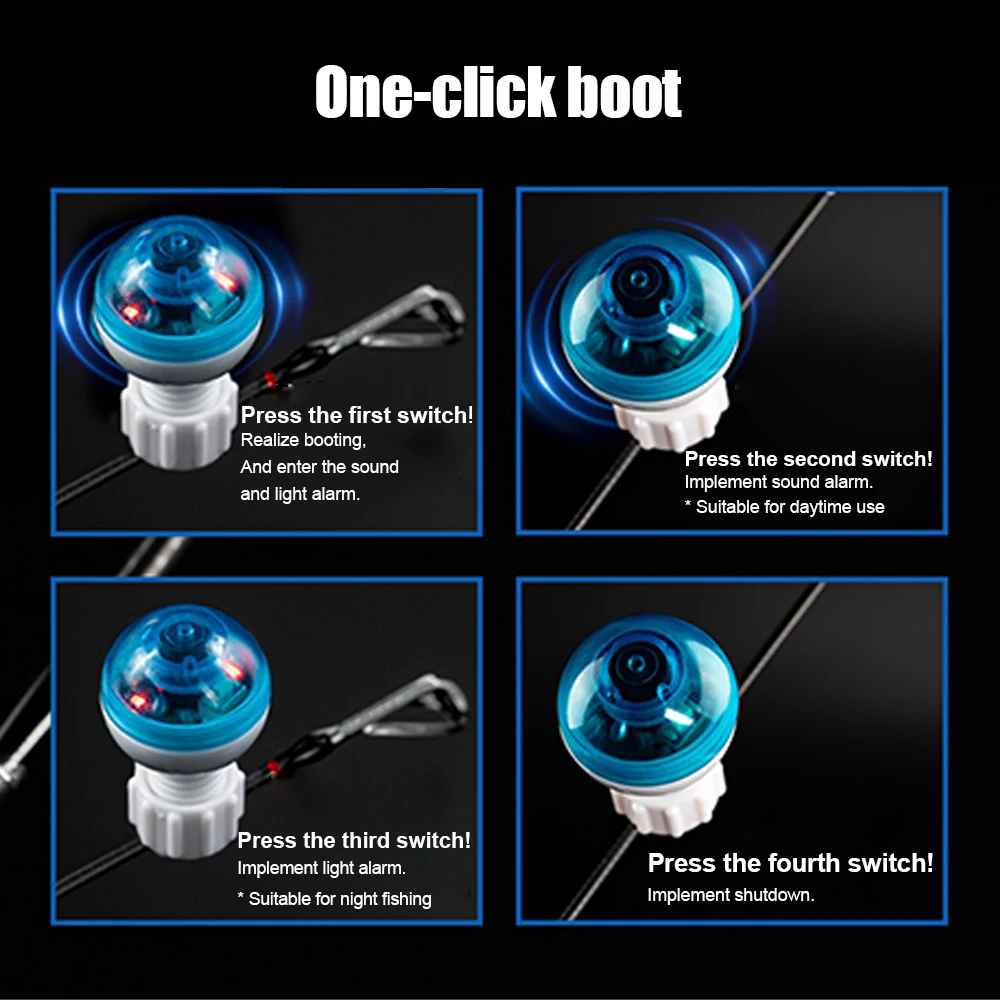 One-click boot

Press the first switch!
Realize booting,
And enter the sound and light alarm.

Press the second switch!
Implement sound alarm.
* Suitable for daytime use

Press the third switch!
Implement light alarm.
* Suitable for night fishing

Press the fourth switch!
Implement shutdown.