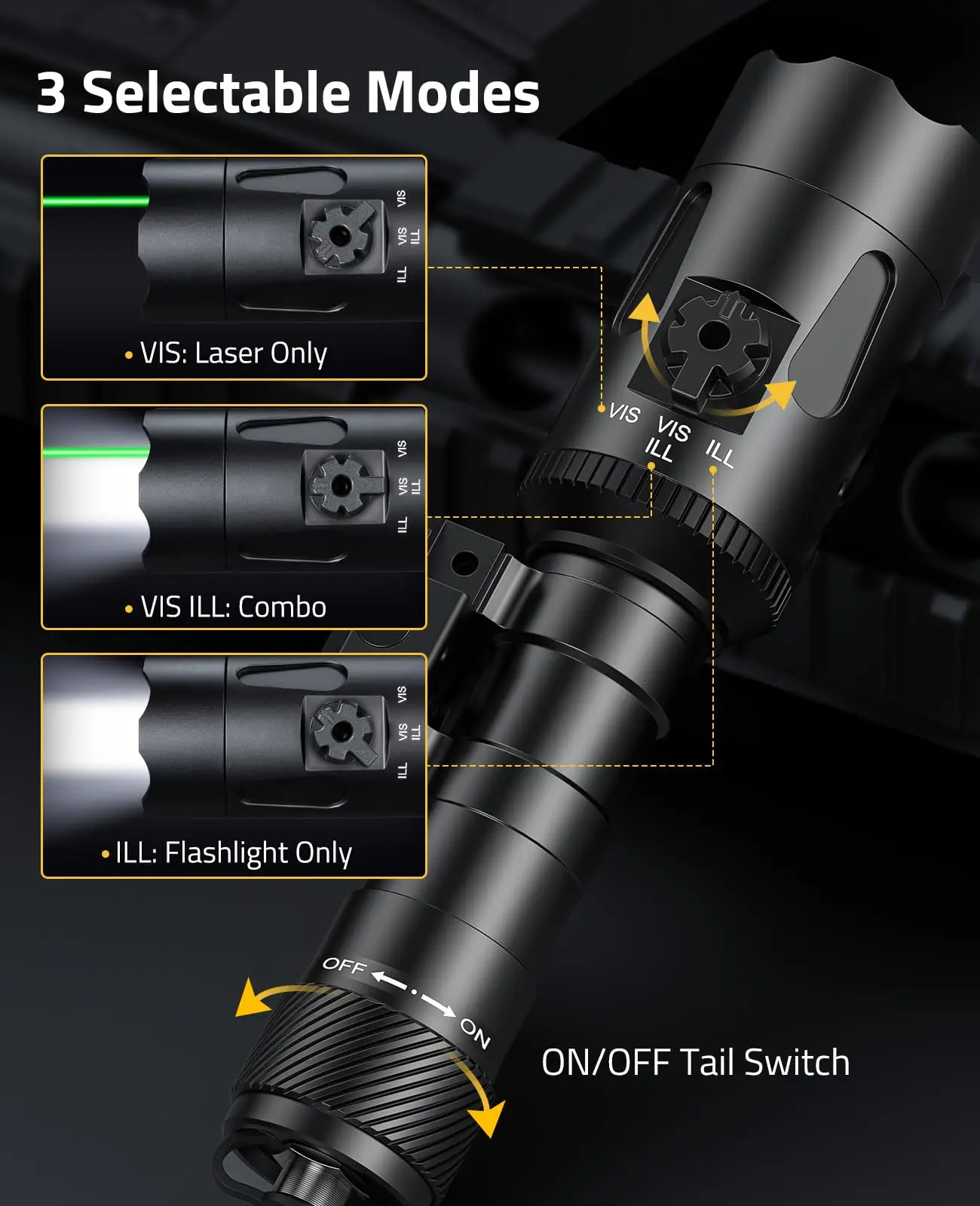 3 Selectable Modes

VIS
VIS ILL
ILL

• VIS: Laser Only

VIS
VIS ILL
ILL

• VIS ILL: Combo

VIS
VIS ILL
ILL

• ILL: Flashlight Only

VIS
VIS ILL
ILL

OFF
ON

ON/OFF Tail Switch