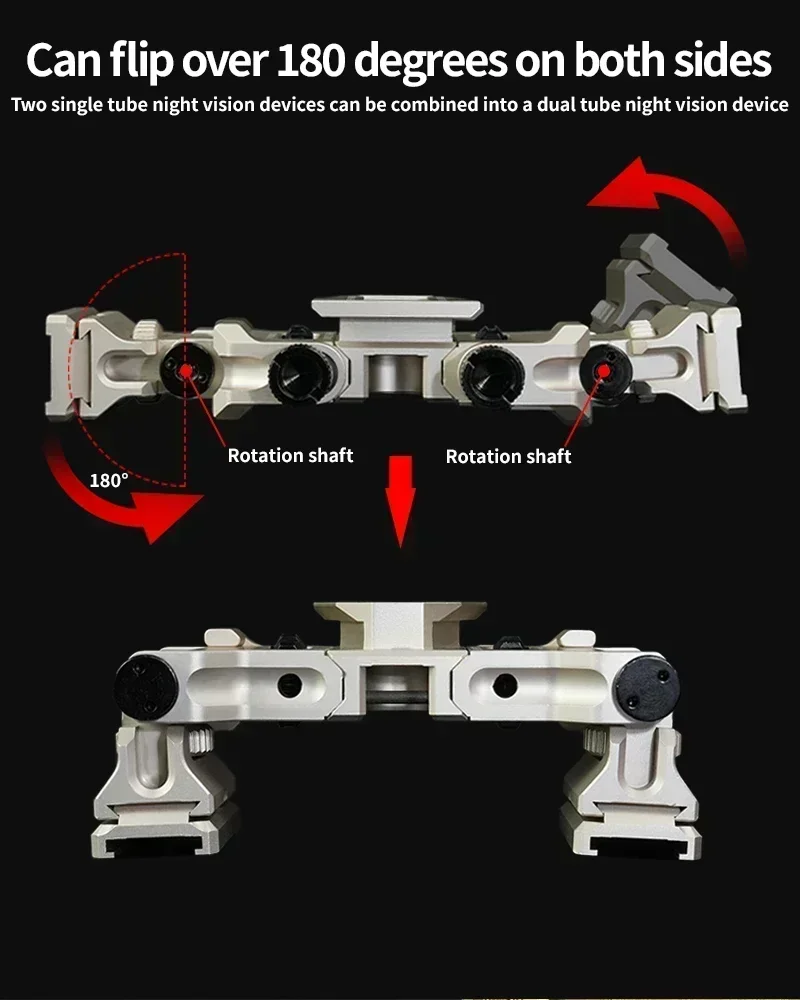 Can flip over 180 degrees on both sides
Two single tube night vision devices can be combined into a dual tube night vision device

Rotation shaft
Rotation shaft
180°