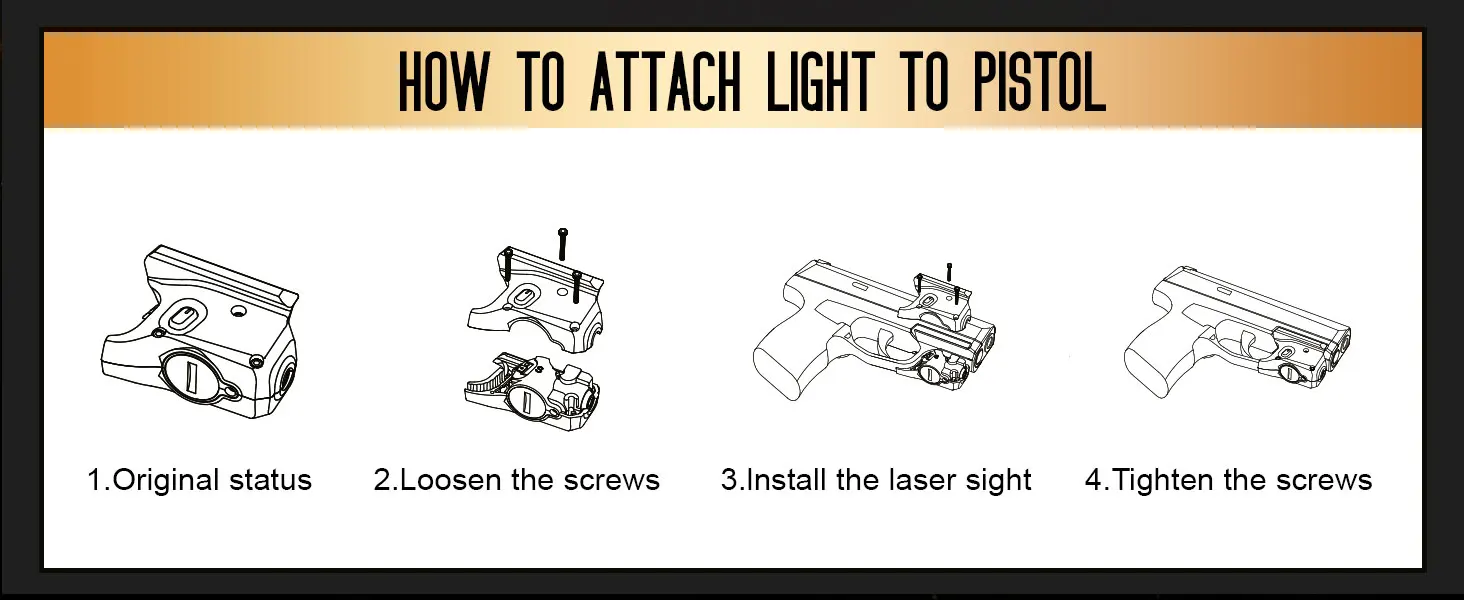 HOW TO ATTACH LIGHT TO PISTOL

1.Original status

2.Loosen the screws

3.Install the laser sight

4.Tighten the screws