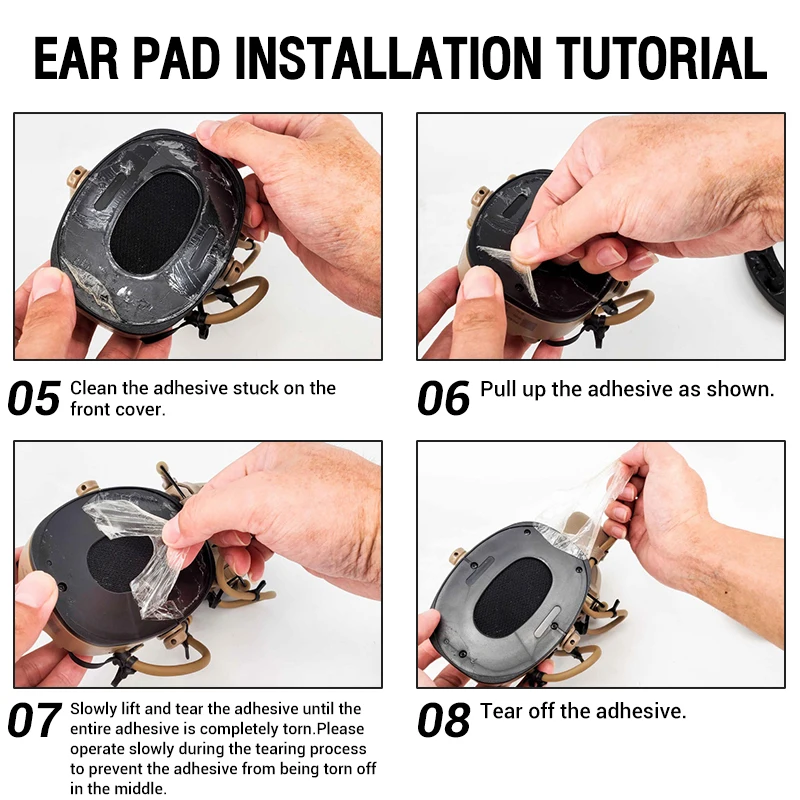 EAR PAD INSTALLATION TUTORIAL

05 Clean the adhesive stuck on the front cover.

06 Pull up the adhesive as shown.

07 Slowly lift and tear the adhesive until the entire adhesive is completely torn.Please operate slowly during the tearing process to prevent the adhesive from being torn off in the middle.

08 Tear off the adhesive.