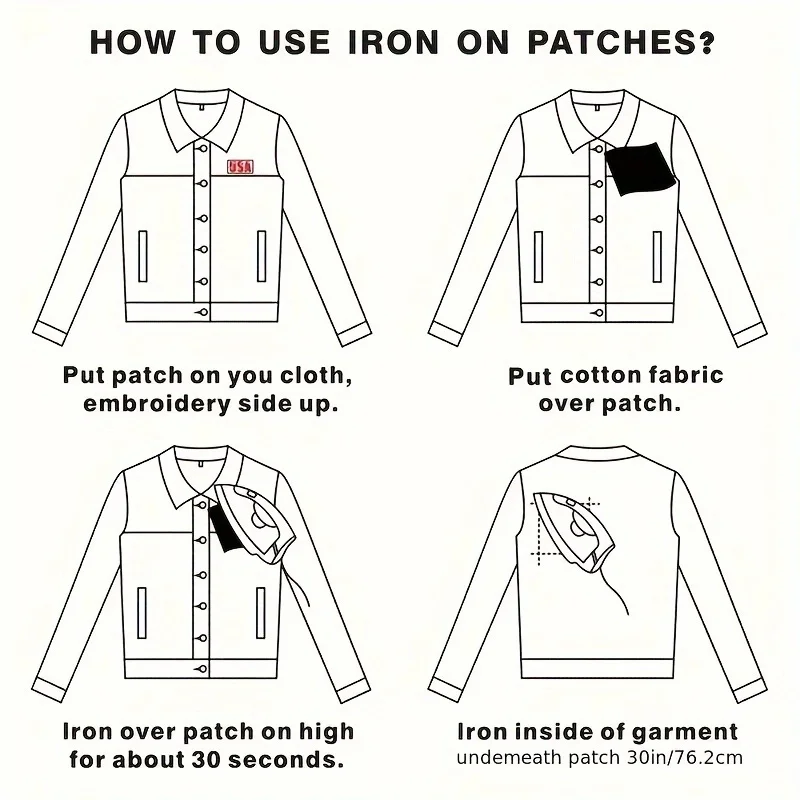 HOW TO USE IRON ON PATCHES?

USA

Put patch on you cloth, embroidery side up.

Put cotton fabric over patch.

Iron over patch on high for about 30 seconds.

Iron inside of garment
undemeath patch 30in/76.2cm