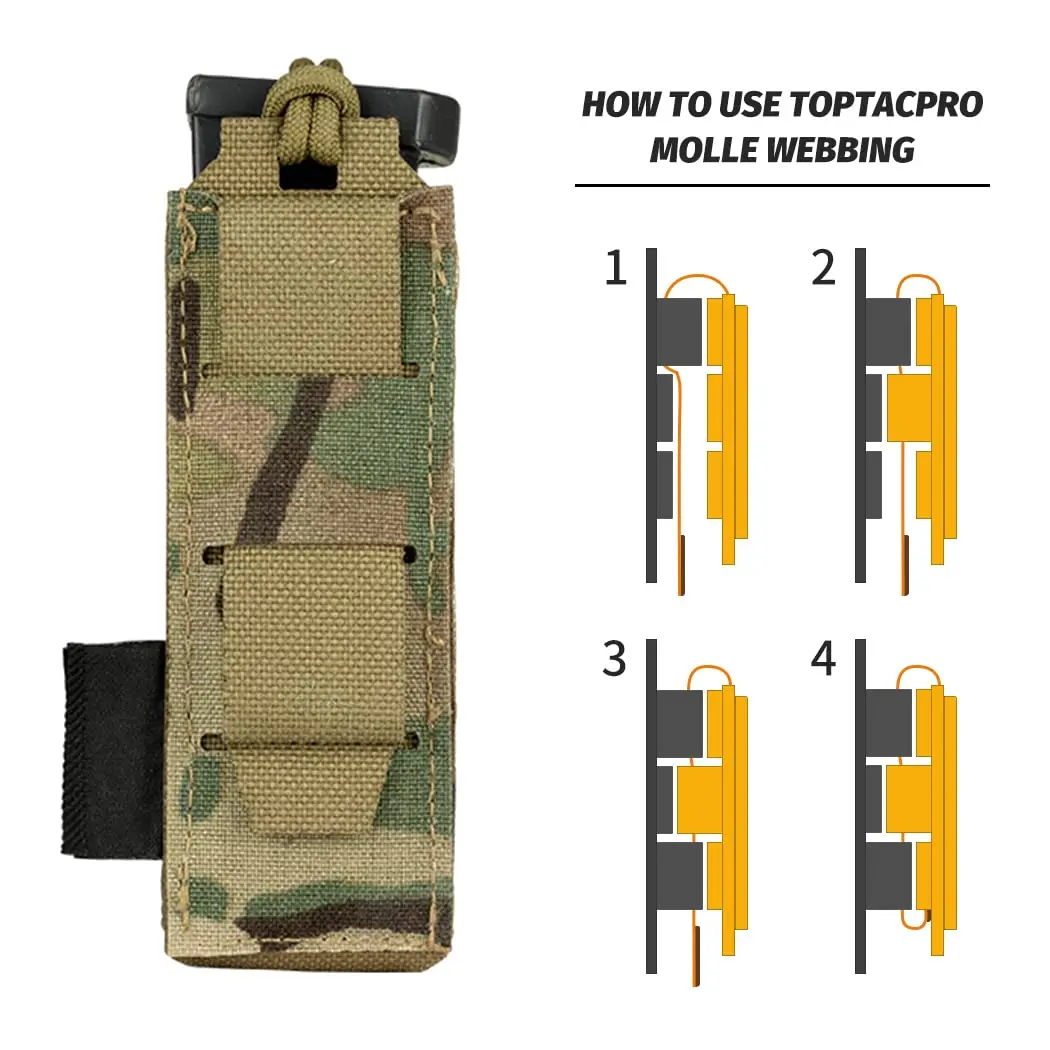 HOW TO USE TOPTACPRO MOLLE WEBBING

1

2

3

4