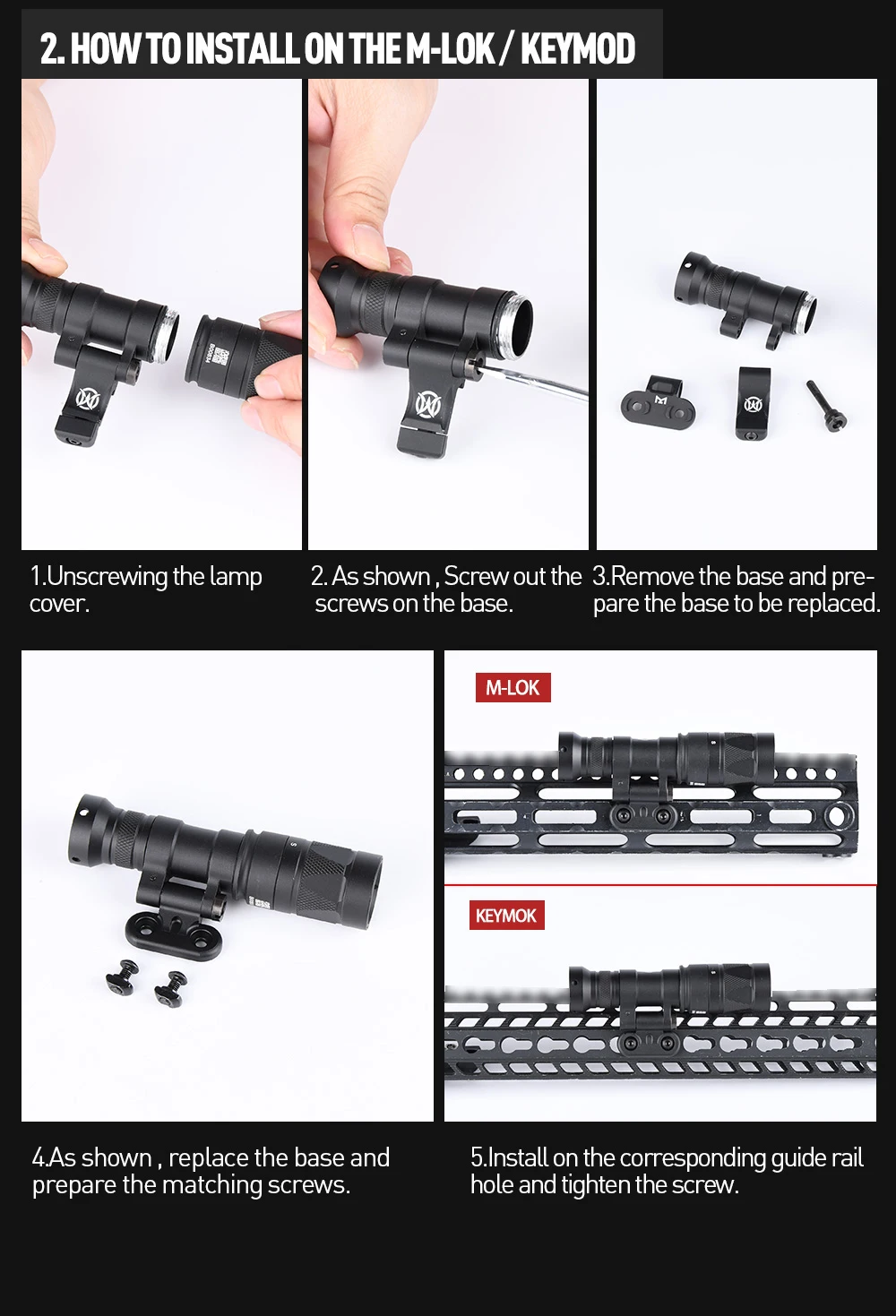 2. HOW TO INSTALL ON THE M-LOK / KEYMOD

1.Unscrewing the lamp cover.

2. As shown , Screw out the screws on the base.

3.Remove the base and prepare the base to be replaced.

M-LOK

KEYMOK

4.As shown , replace the base and prepare the matching screws.

5.Install on the corresponding guide rail hole and tighten the screw.