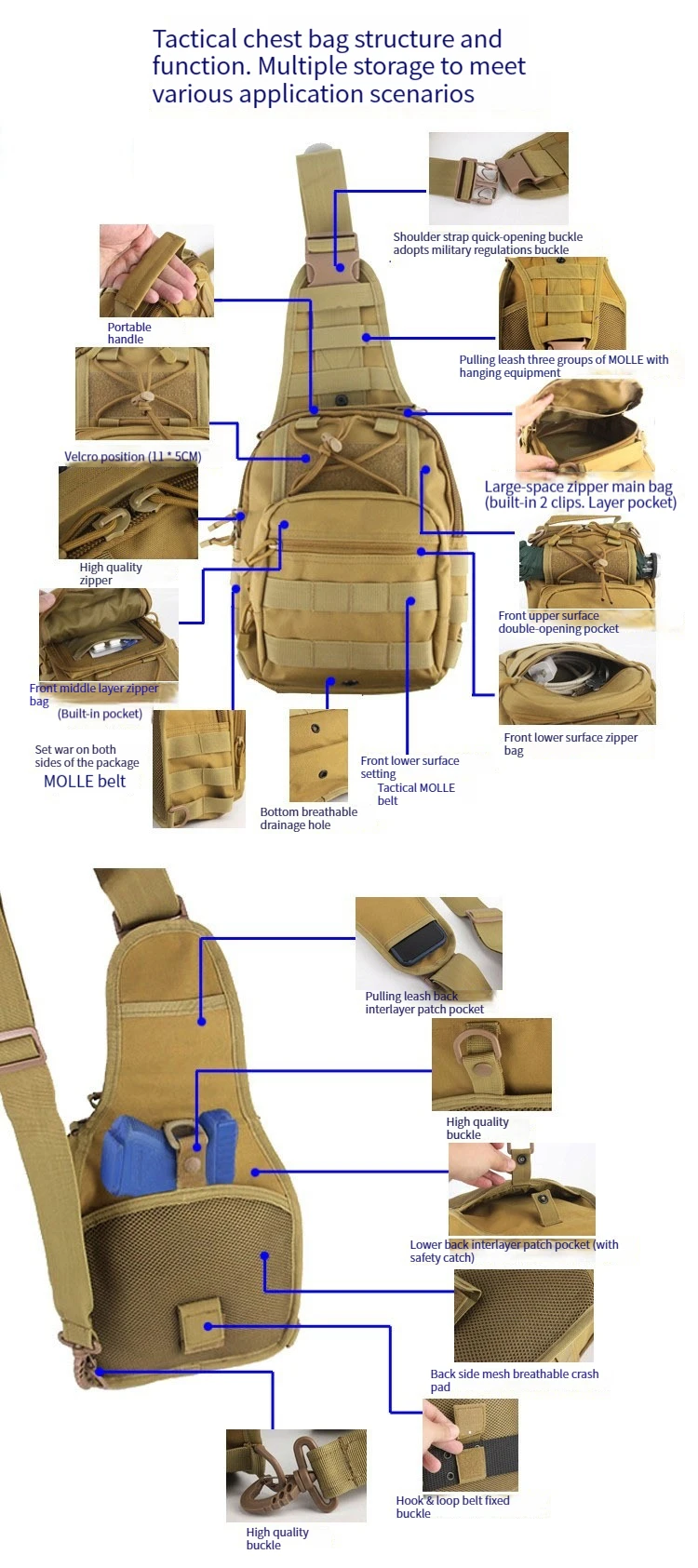 Tactical chest bag structure and function. Multiple storage to meet various application scenarios

Shoulder strap quick-opening buckle adopts military regulations buckle

Portable handle

Pulling leash three groups of MOLLE with hanging equipment

Velcro position (11 * 5CM)

Large-space zipper main bag (built-in 2 clips. Layer pocket)

High quality zipper

Front upper surface double-opening pocket

Front middle layer zipper bag

(Built-in pocket)

Front lower surface zipper bag

Set war on both sides of the package

MOLLE belt

Front lower surface setting

Tactical MOLLE belt

Bottom breathable drainage hole

Pulling leash back interlayer patch pocket

High quality buckle

Lower back interlayer patch pocket (with safety catch)

Back side mesh breathable crash pad

Hook & loop belt fixed buckle

High quality buckle