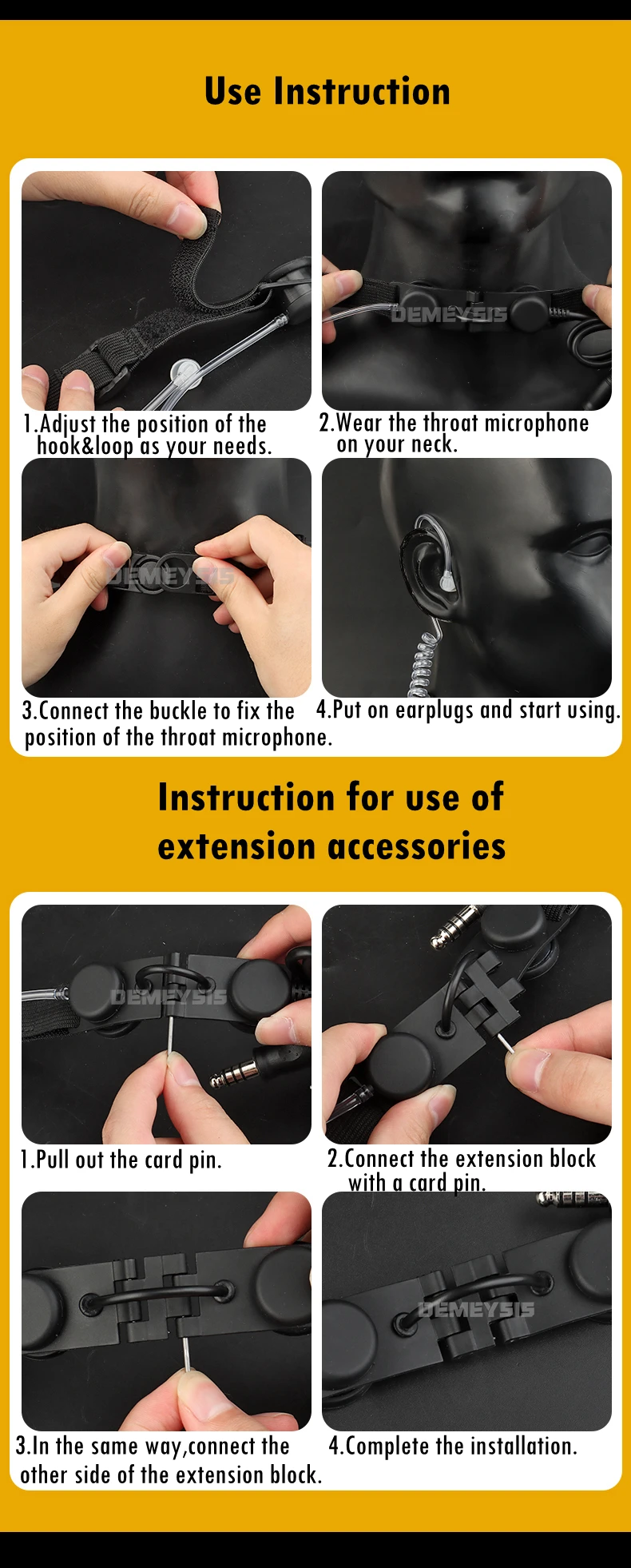 Use Instruction

DEMEYSIS

1.Adjust the position of the hook&loop as your needs.

2.Wear the throat microphone on your neck.

DEMEYSIS

3.Connect the buckle to fix the position of the throat microphone.

4.Put on earplugs and start using.

Instruction for use of extension accessories

DEMEYSIS

1.Pull out the card pin.

2.Connect the extension block with a card pin.

DEMEYSIS

3.In the same way,connect the other side of the extension block.

4.Complete the installation.