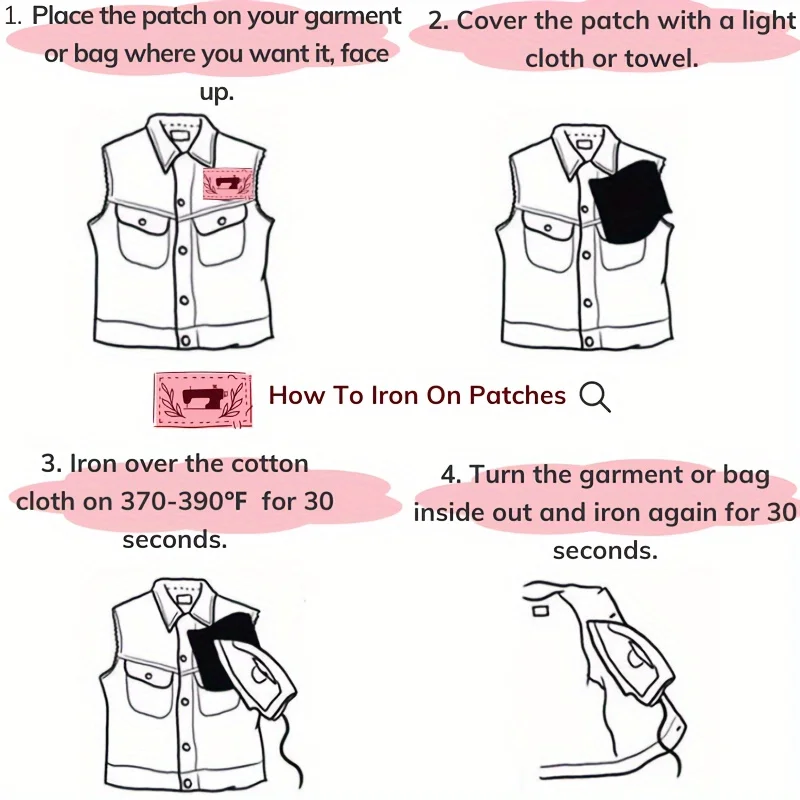 1. Place the patch on your garment or bag where you want it, face up.

2. Cover the patch with a light cloth or towel.

How To Iron On Patches

3. Iron over the cotton cloth on 370-390℉ for 30 seconds.

4. Turn the garment or bag inside out and iron again for 30 seconds.