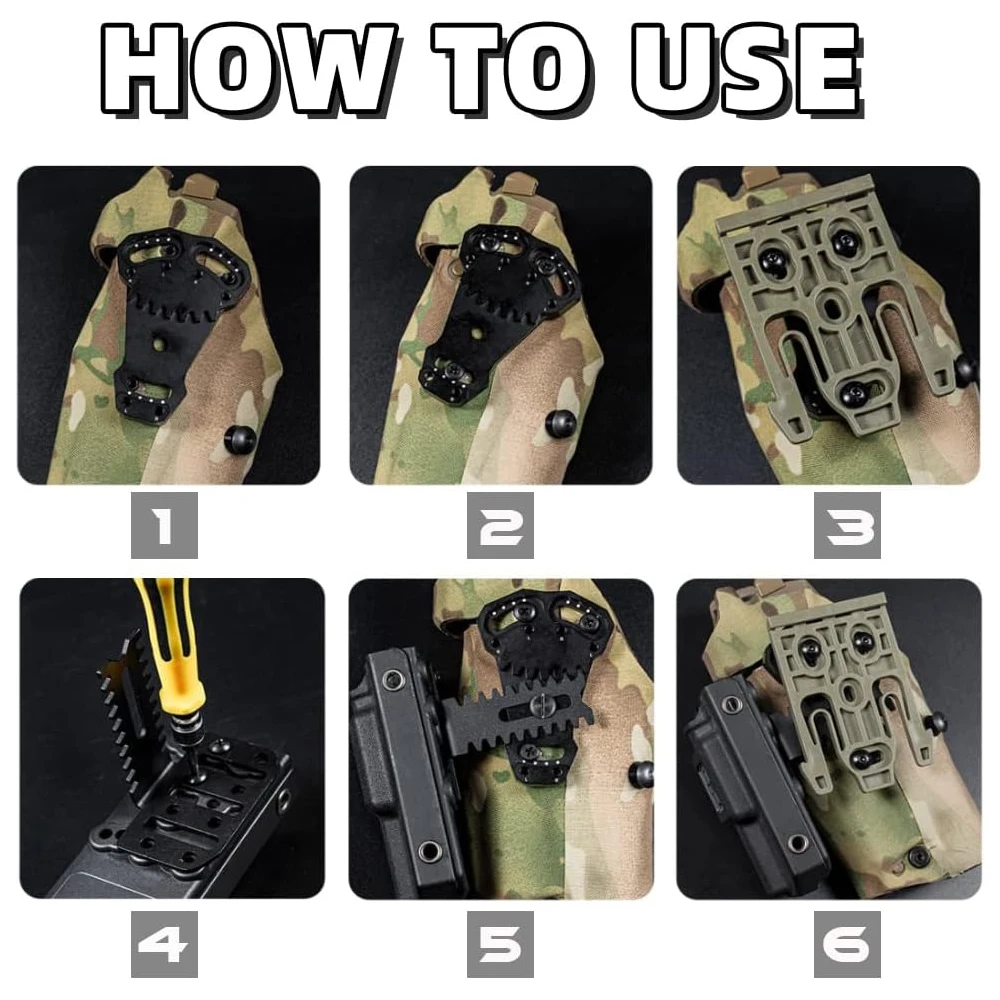 HOW TO USE

1

2

3

4

5

6