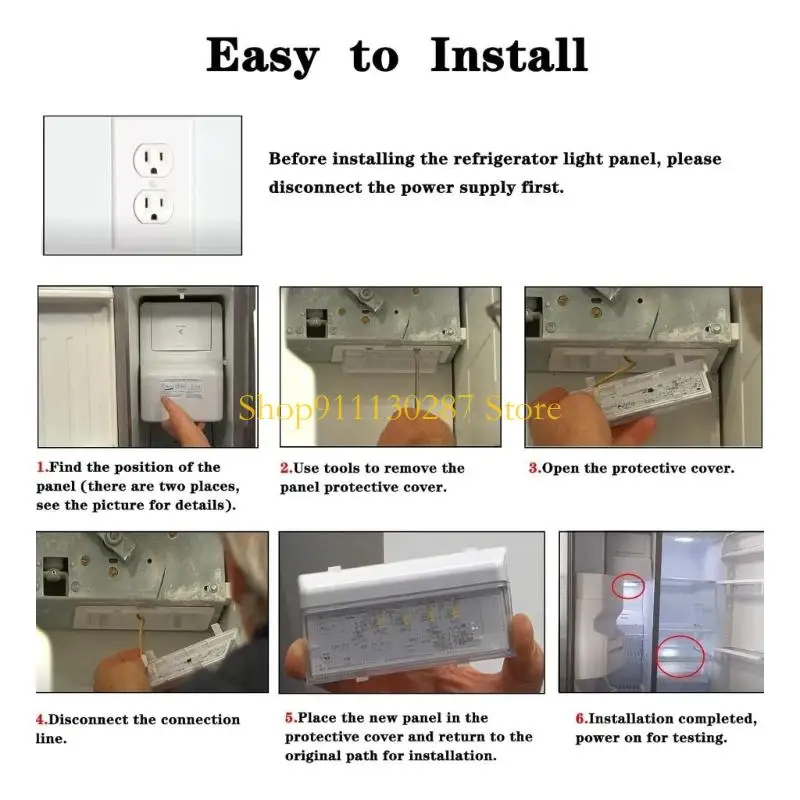 Easy to Install

Before installing the refrigerator light panel, please disconnect the power supply first.

Shop911130287 Store

1.Find the position of the panel (there are two places, see the picture for details).

2.Use tools to remove the panel protective cover.

3.Open the protective cover.

4.Disconnect the connection line.

5.Place the new panel in the protective cover and return to the original path for installation.

6.Installation completed, power on for testing.