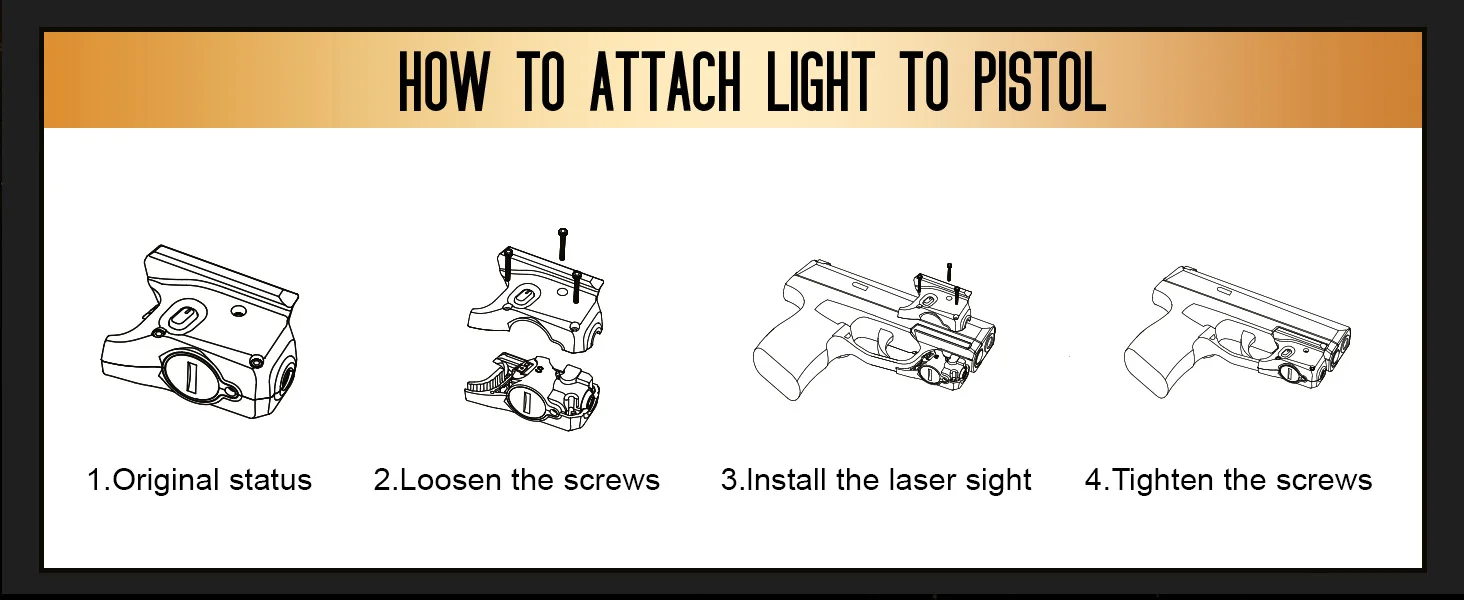 HOW TO ATTACH LIGHT TO PISTOL

1.Original status

2.Loosen the screws

3.Install the laser sight

4.Tighten the screws