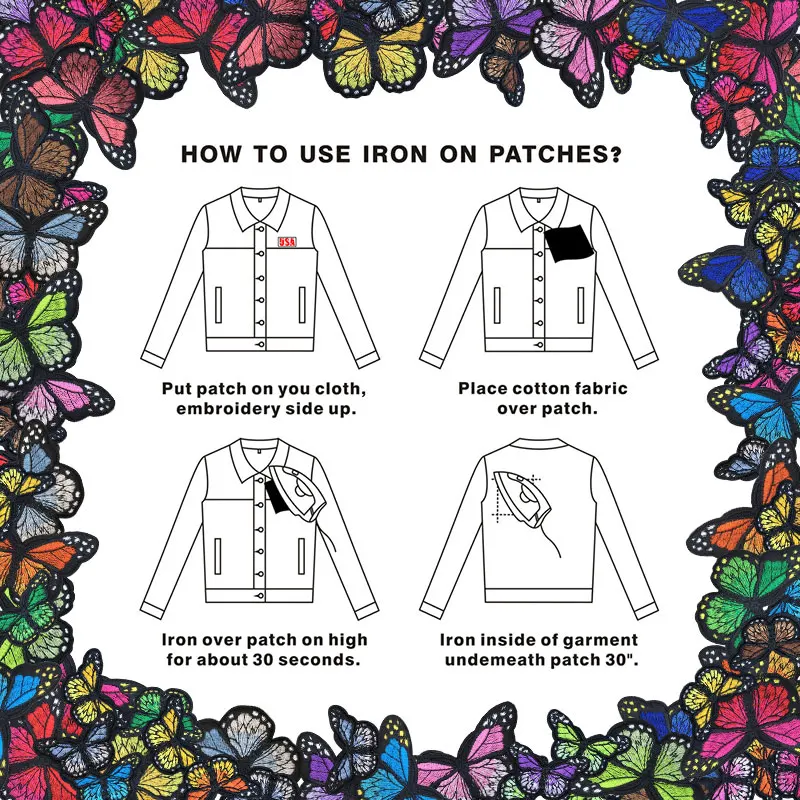 HOW TO USE IRON ON PATCHES?

USA

Put patch on you cloth, embroidery side up.

Place cotton fabric over patch.

Iron over patch on high for about 30 seconds.

Iron inside of garment undemeath patch 30".