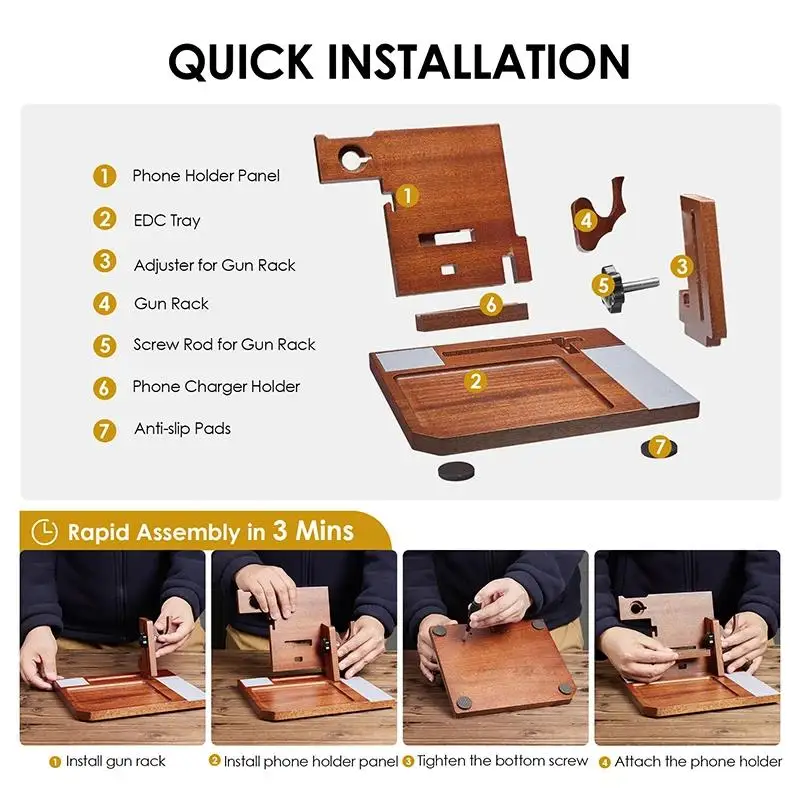 QUICK INSTALLATION

1 Phone Holder Panel
2 EDC Tray
3 Adjuster for Gun Rack
4 Gun Rack
5 Screw Rod for Gun Rack
6 Phone Charger Holder
7 Anti-slip Pads

1 4 3 5 6 2 7

Rapid Assembly in 3 Mins

1 Install gun rack
2 Install phone holder panel
3 Tighten the bottom screw
4 Attach the phone holder