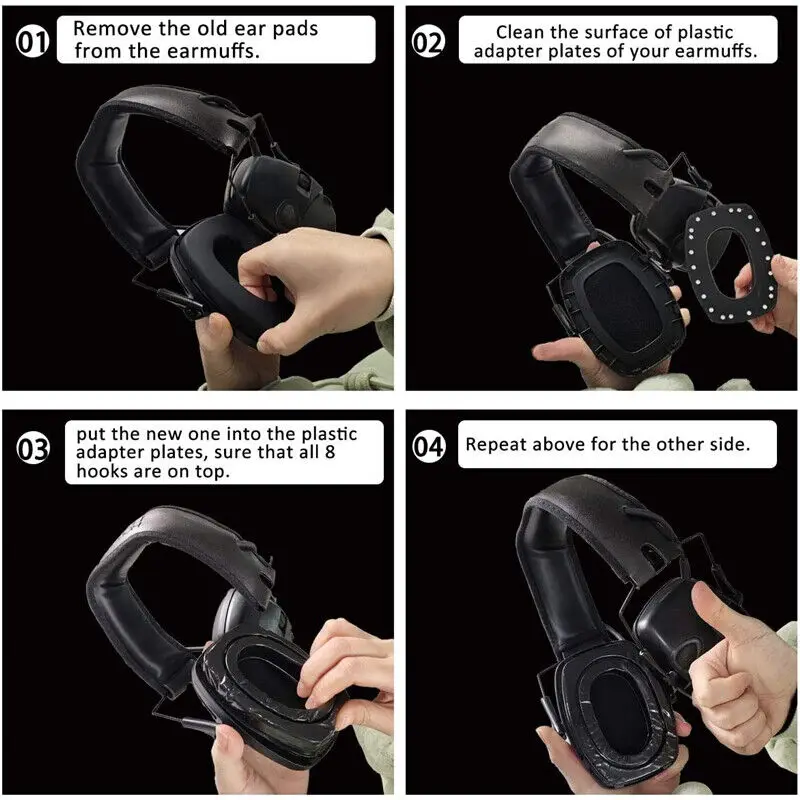 01 Remove the old ear pads from the earmuffs.

02 Clean the surface of plastic adapter plates of your earmuffs.

03 put the new one into the plastic adapter plates, sure that all 8 hooks are on top.

04 Repeat above for the other side.