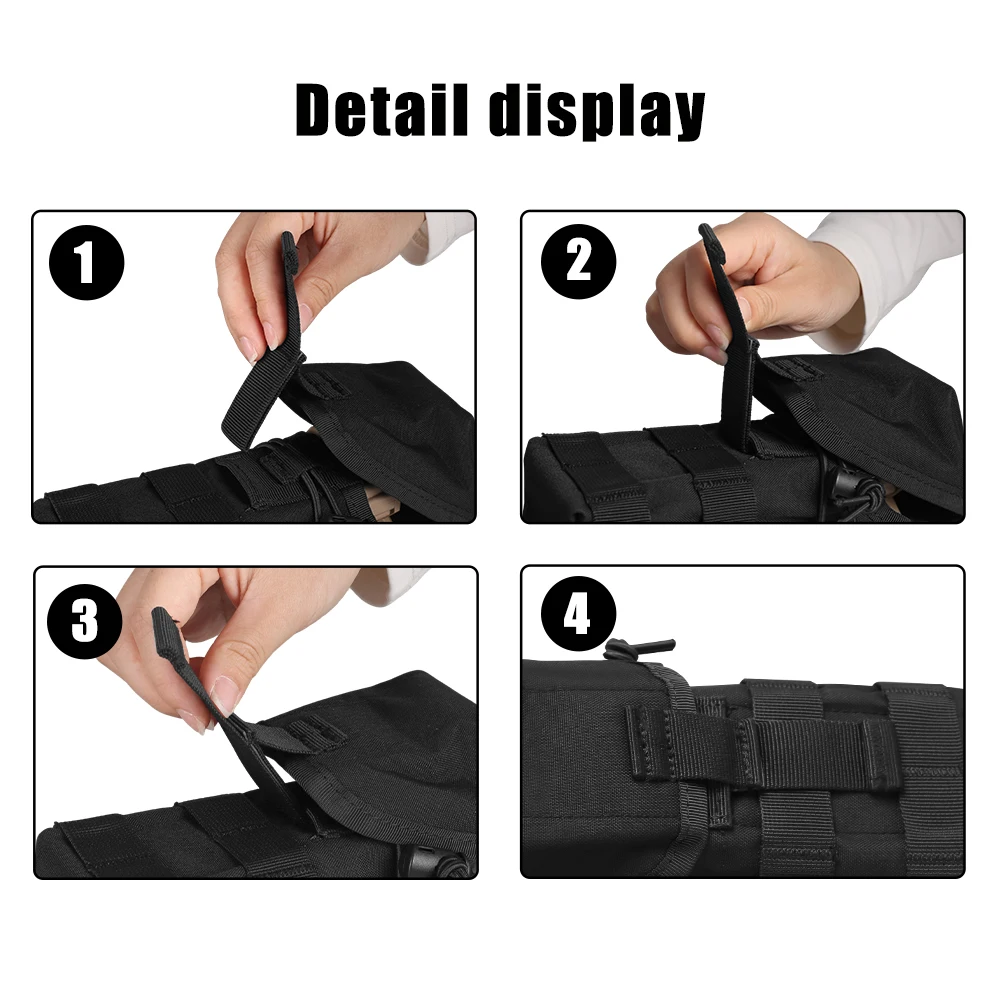 Detail display

1

2

3

4