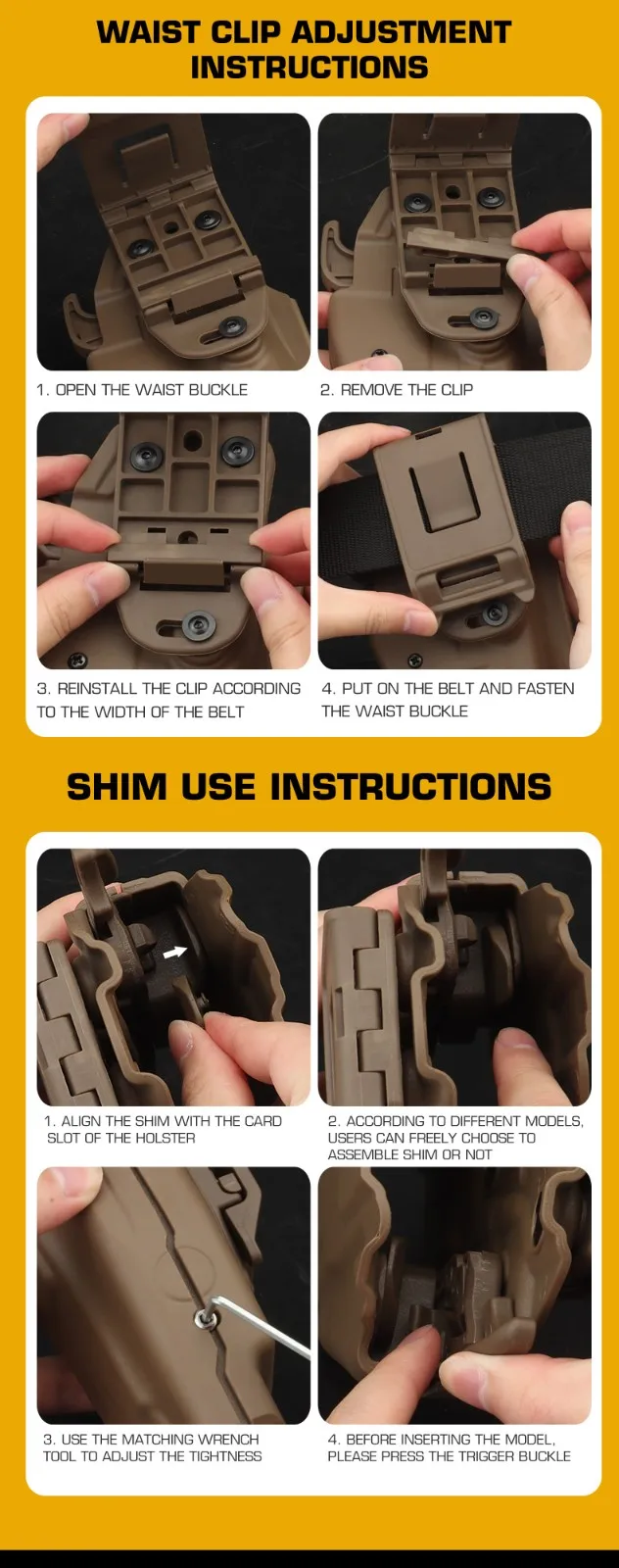 WAIST CLIP ADJUSTMENT INSTRUCTIONS

1. OPEN THE WAIST BUCKLE

2. REMOVE THE CLIP

3. REINSTALL THE CLIP ACCORDING TO THE WIDTH OF THE BELT

4. PUT ON THE BELT AND FASTEN THE WAIST BUCKLE

SHIM USE INSTRUCTIONS

1. ALIGN THE SHIM WITH THE CARD SLOT OF THE HOLSTER

2. ACCORDING TO DIFFERENT MODELS, USERS CAN FREELY CHOOSE TO ASSEMBLE SHIM OR NOT

3. USE THE MATCHING WRENCH TOOL TO ADJUST THE TIGHTNESS

4. BEFORE INSERTING THE MODEL, PLEASE PRESS THE TRIGGER BUCKLE