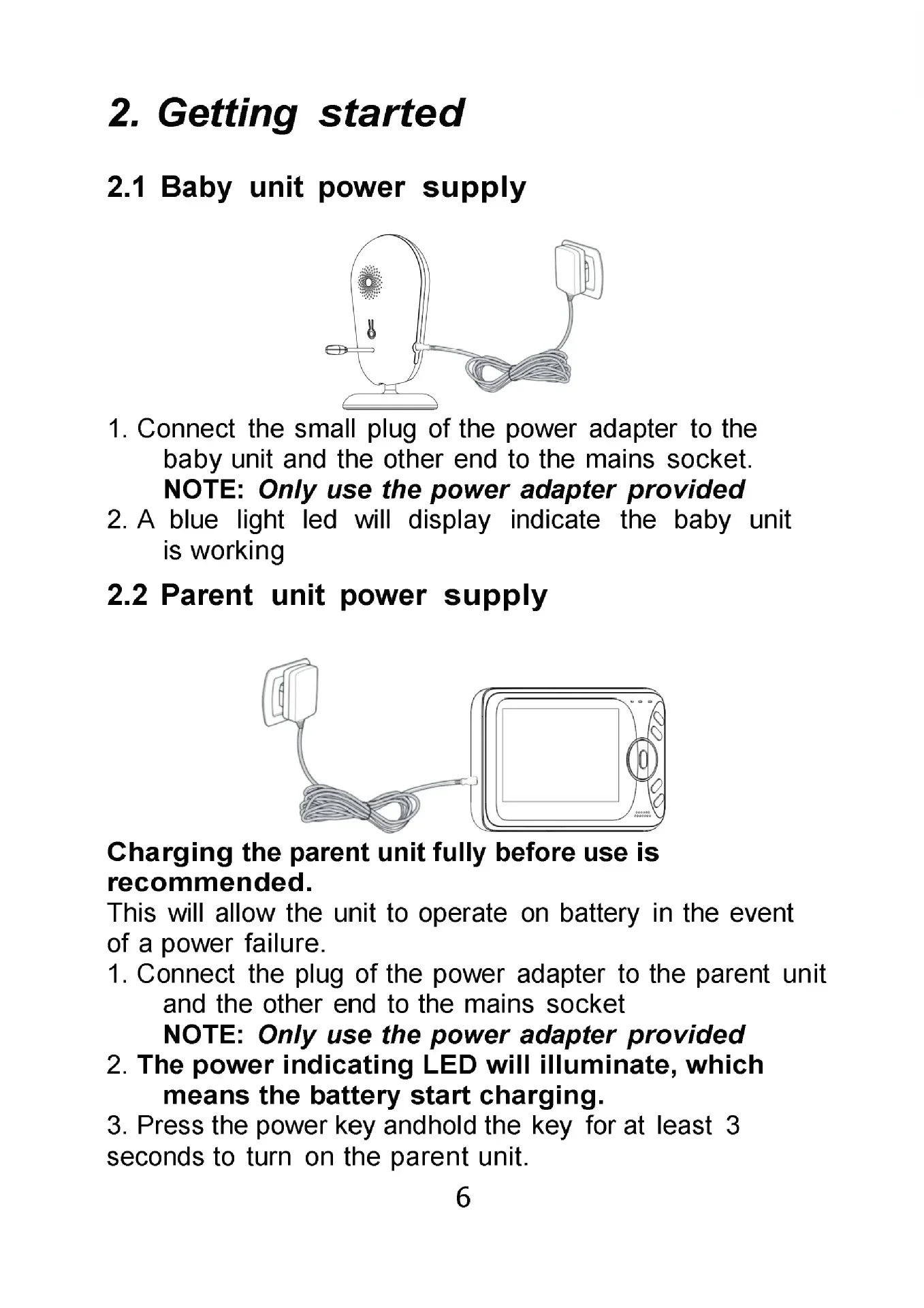 2. Getting started

2.1 Baby unit power supply

1. Connect the small plug of the power adapter to the baby unit and the other end to the mains socket.
NOTE: Only use the power adapter provided
2. A blue light led will display indicate the baby unit is working

2.2 Parent unit power supply

Charging the parent unit fully before use is recommended.
This will allow the unit to operate on battery in the event of a power failure.
1. Connect the plug of the power adapter to the parent unit and the other end to the mains socket
NOTE: Only use the power adapter provided
2. The power indicating LED will illuminate, which means the battery start charging.
3. Press the power key andhold the key for at least 3 seconds to turn on the parent unit.

6