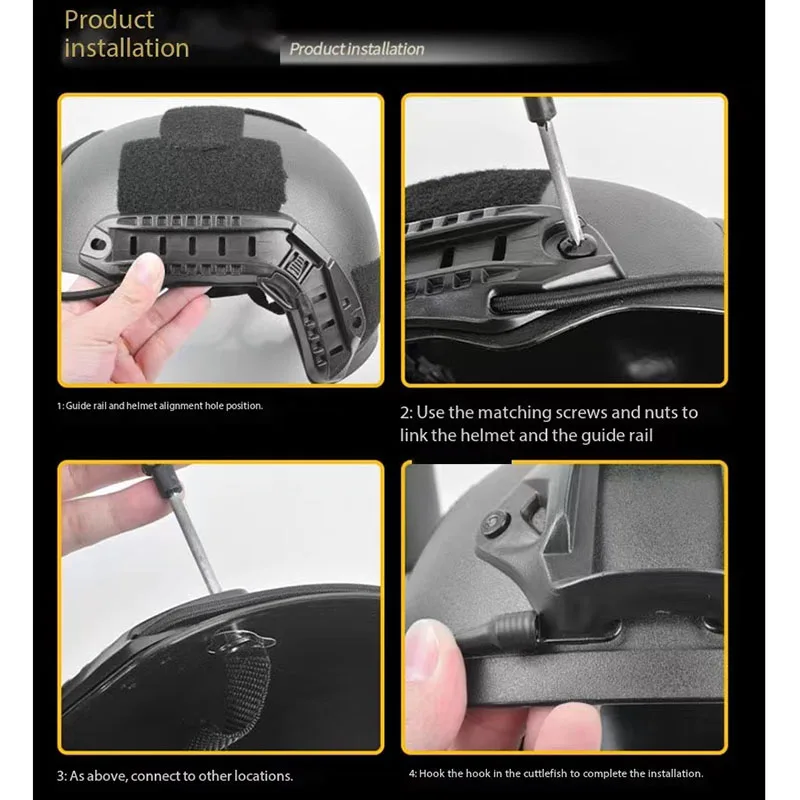 Product installation

Product installation

1: Guide rail and helmet alignment hole position.

2: Use the matching screws and nuts to link the helmet and the guide rail

3: As above, connect to other locations.

4: Hook the hook in the cuttlefish to complete the installation.